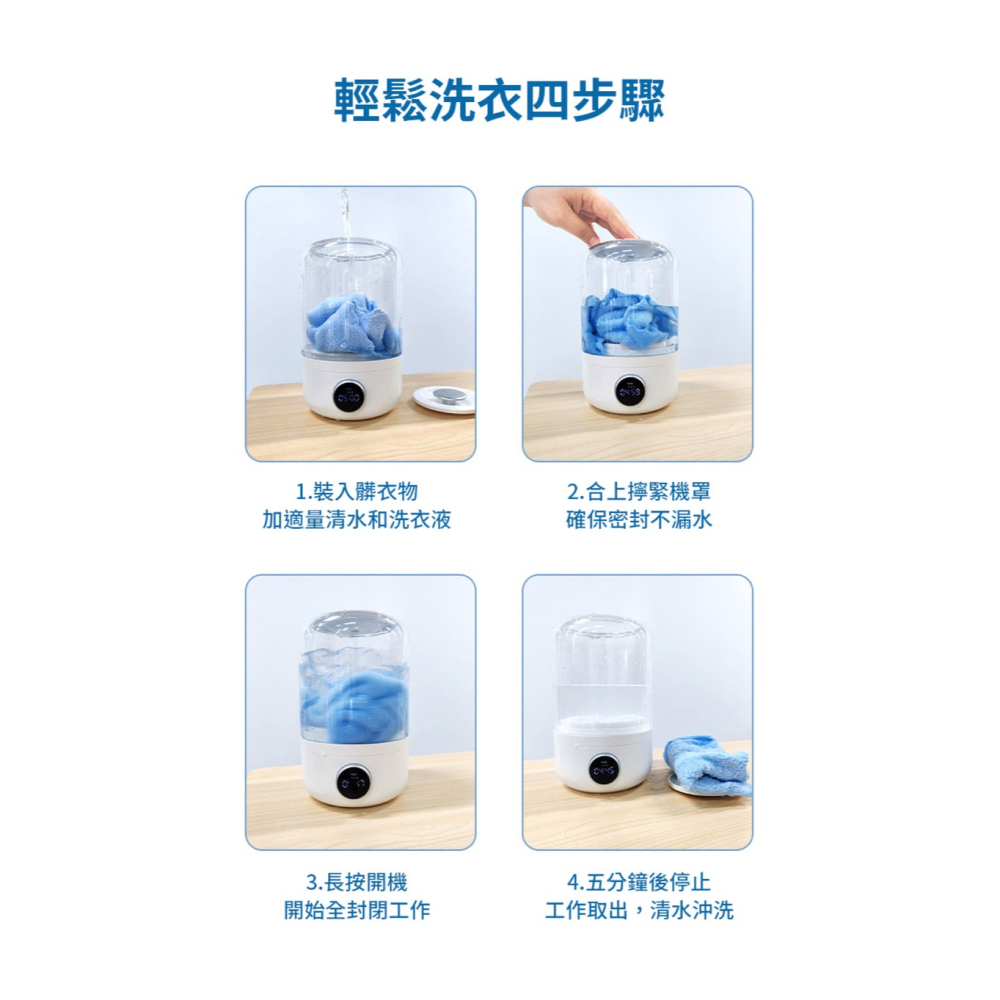 輕鬆洗衣四步驟

1.裝入髒衣物
加適量清水和洗衣液

2.合上擰緊機罩
確保密封不漏水

3.長按開機
開始全封閉工作

4.五分鐘後停止
工作取出，清水沖洗