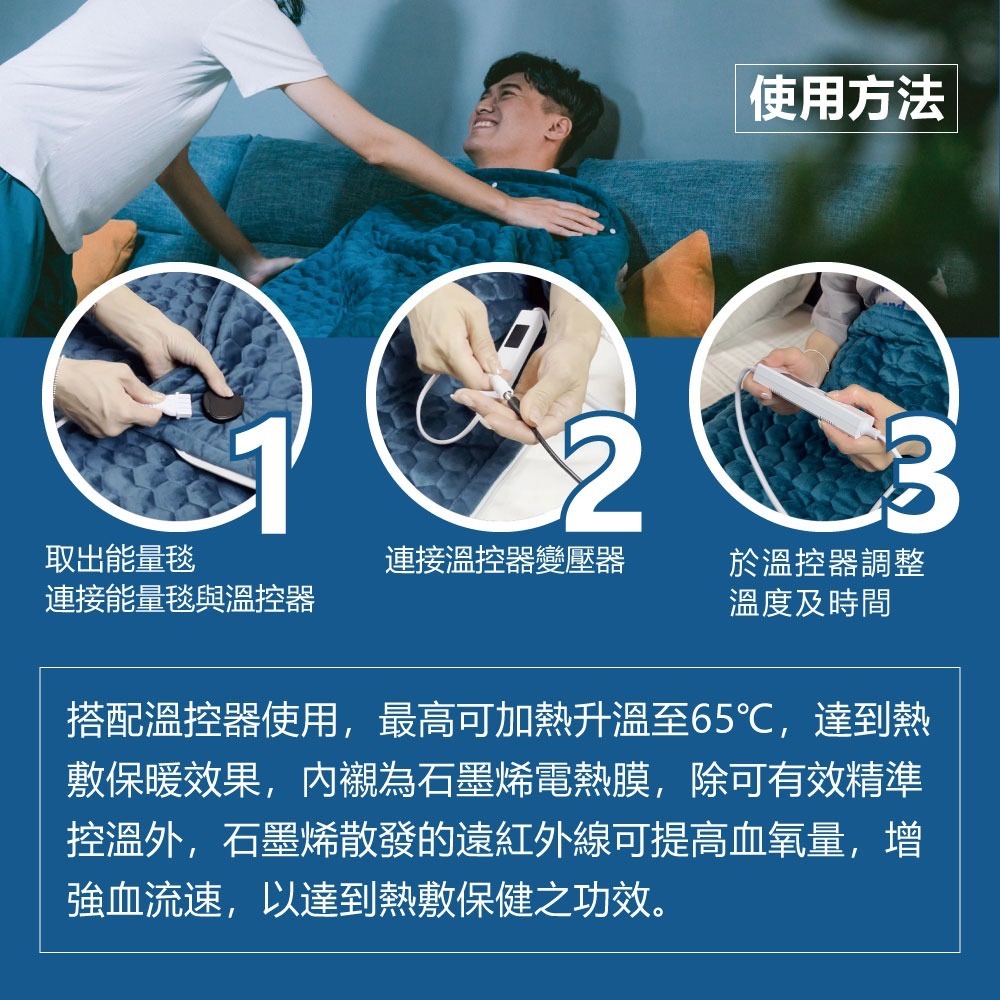 使用方法

1
取出能量毯
連接能量毯與溫控器

2
連接溫控器變壓器

3
於溫控器調整
溫度及時間

搭配溫控器使用，最高可加熱升溫至65℃，達到熱敷保暖效果，內襯為石墨烯電熱膜，除可有效精準控溫外，石墨烯散發的遠紅外線可提高血氧量，增強血流速，以達到熱敷保健之功效。