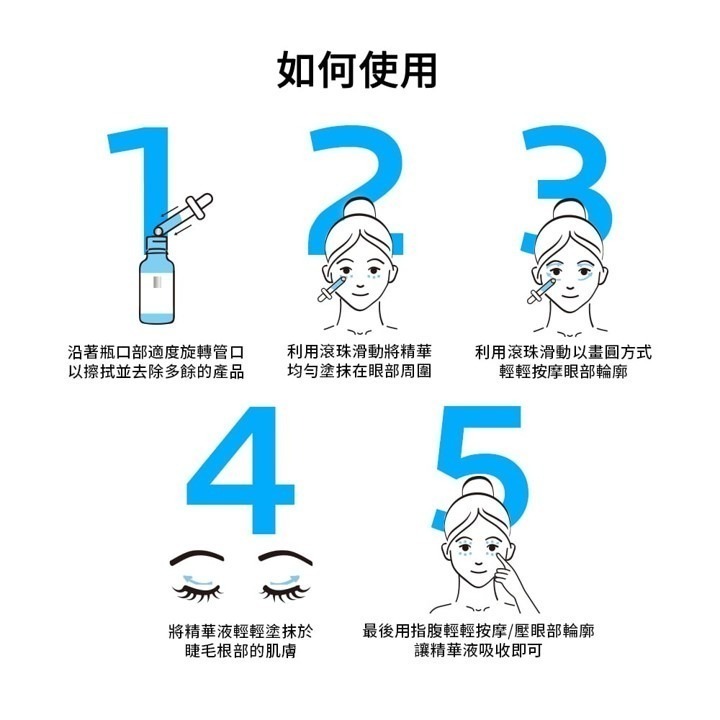 如何使用

1

沿著瓶口部適度旋轉管口以擦拭並去除多餘的產品

2

利用滾珠滑動將精華均勻塗抹在眼部周圍

3

利用滾珠滑動以畫圓方式輕輕按摩眼部輪廓

4

將精華液輕輕塗抹於睫毛根部的肌膚

5

最後用指腹輕輕按摩/壓眼部輪廓讓精華液吸收即可