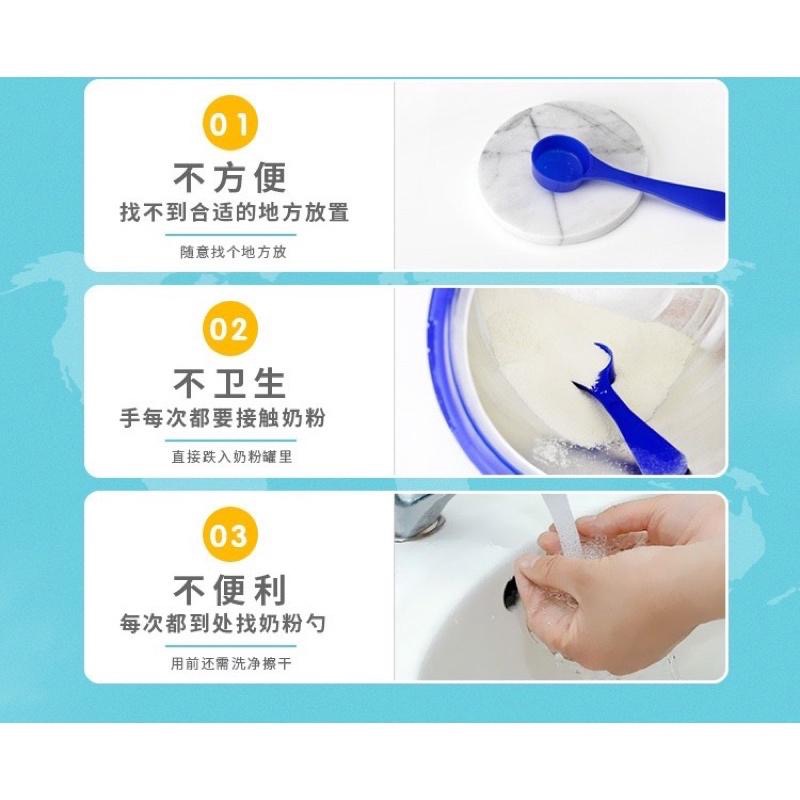 01

不方便

找不到合适的地方放置

随意找个地方放

02

不卫生

手每次都要接触奶粉

直接跌入奶粉罐里

03

不便利

每次都到处找奶粉勺

用前还需洗净擦干