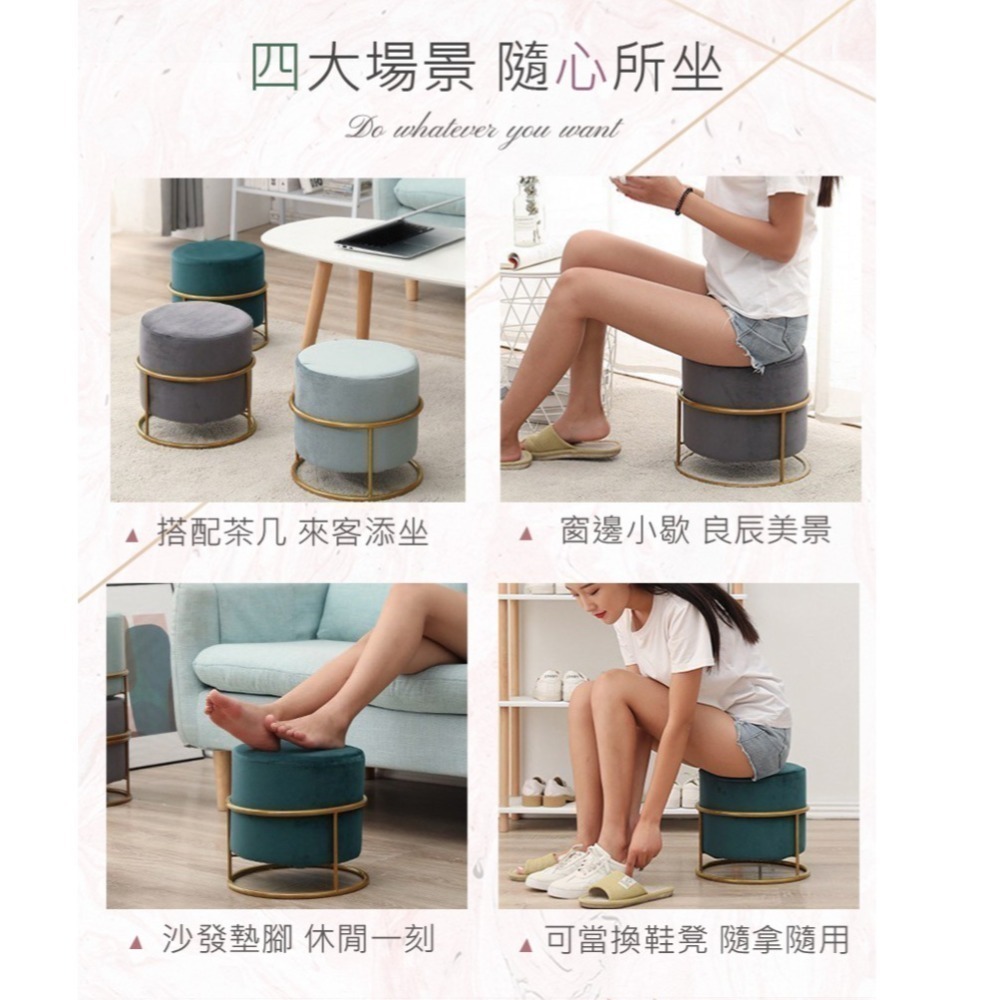 四大場景 隨心所坐

Do whatever you want

▲ 搭配茶几 來客添坐

▲ 窗邊小歇 良辰美景

▲ 沙發墊腳 休閒一刻

▲ 可當換鞋凳 隨拿隨用