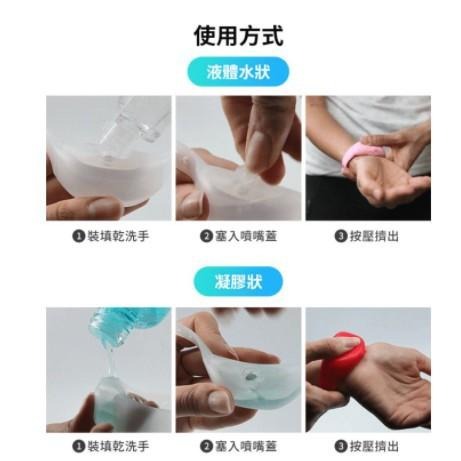 使用方式

液體水狀

❶裝填乾洗手

❷塞入噴嘴蓋

❸按壓擠出

凝膠狀

❶裝填乾洗手

❷塞入噴嘴蓋

❸按壓擠出