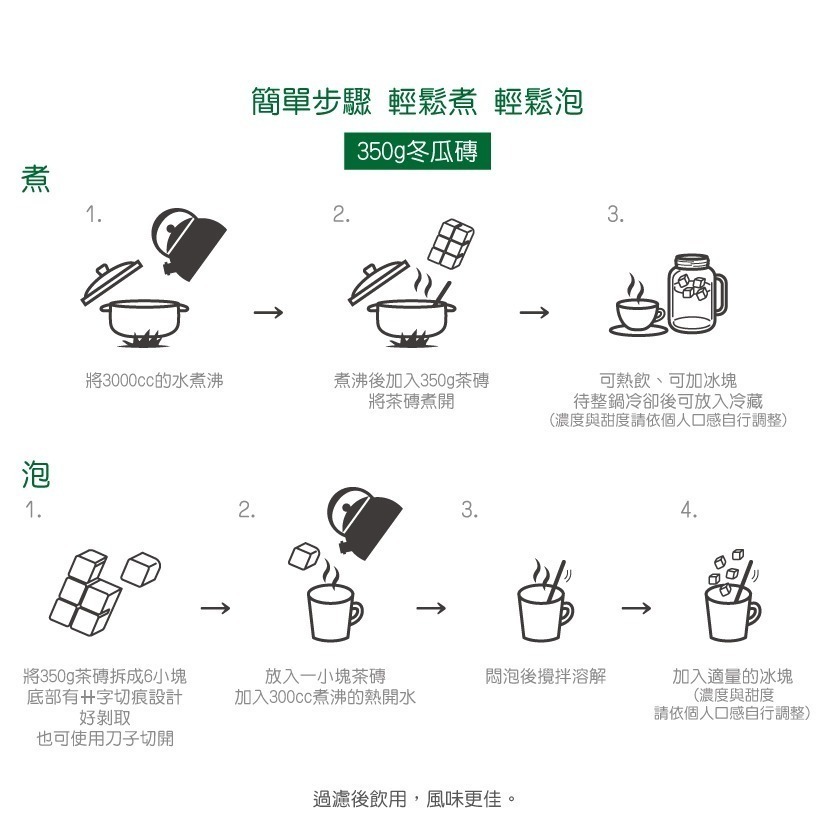 簡單步驟 輕鬆煮 輕鬆泡

350g冬瓜磚

煮

1.

將3000cc的水煮沸

2.

煮沸後加入350g茶磚
將茶磚煮開

3.

可熱飲、可加冰塊
待整鍋冷卻後可放入冷藏
（濃度與甜度請依個人口感自行調整）

泡

1.

將350g茶磚拆成6小塊
底部有卄字切痕設計
好剝取
也可使用刀子切開

2.

放入一小塊茶磚
加入300cc煮沸的熱開水

3.

悶泡後攪拌溶解

4.

加入適量的冰塊
（濃度與甜度
請依個人口感自行調整）

過濾後飲用，風味更佳。