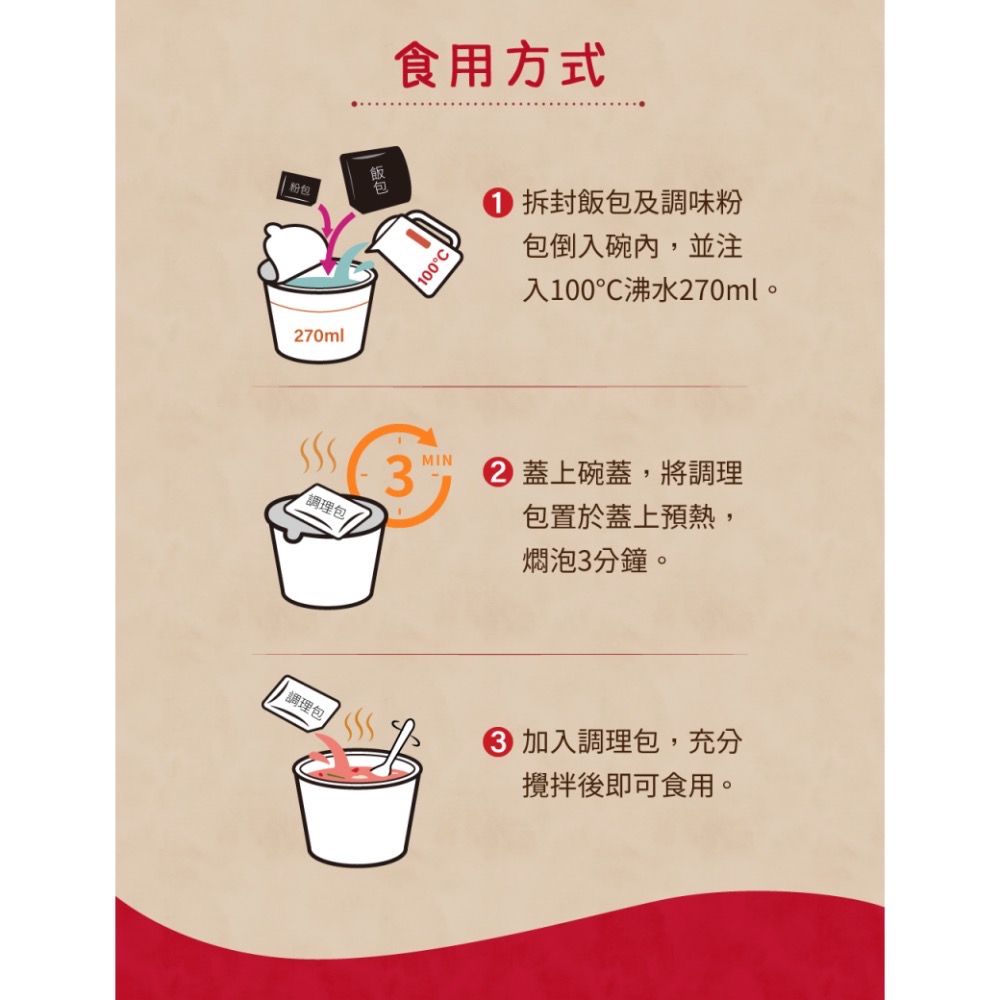 食用方式

粉包
飯包
100°C
270ml

1 拆封飯包及調味粉包倒入碗內，並注入100°C沸水270ml。

3 MIN
調理包

2 蓋上碗蓋，將調理包置於蓋上預熱，燜泡3分鐘。

調理包

3 加入調理包，充分攪拌後即可食用。