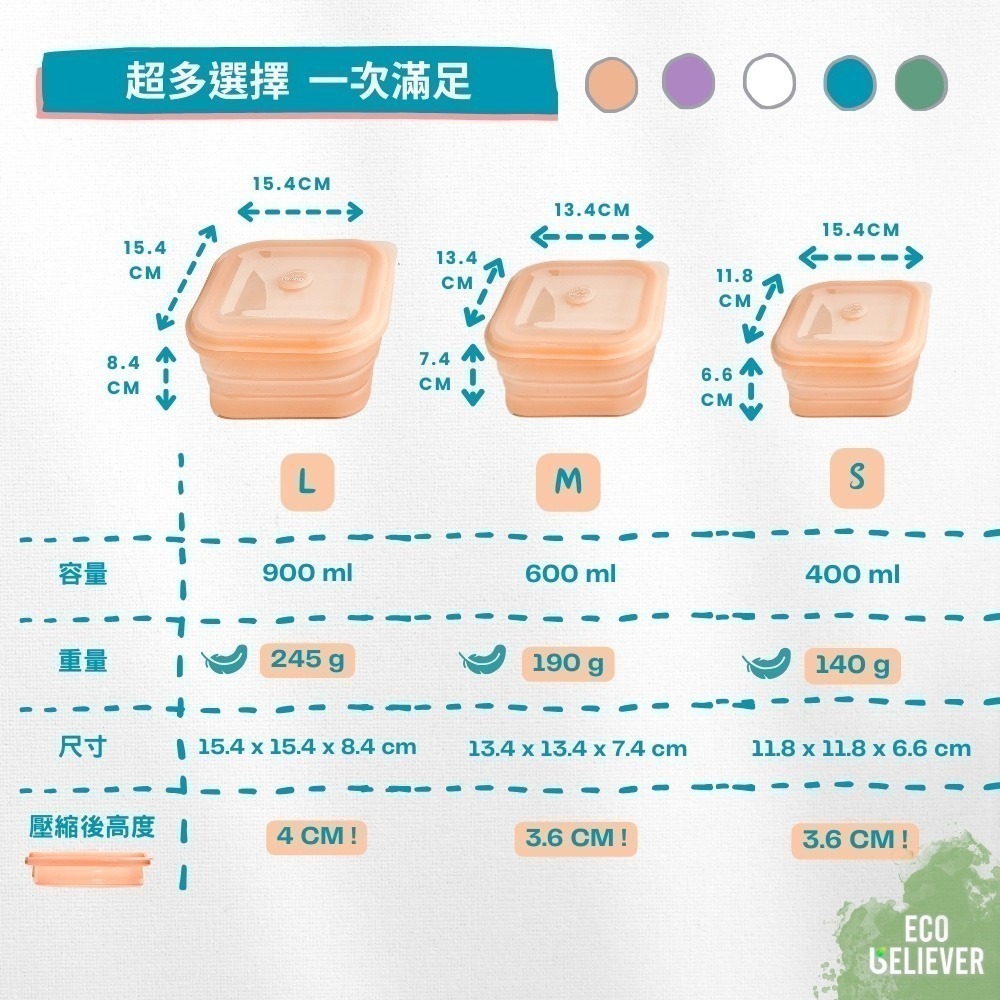 超多選擇 一次滿足

15.4CM
15.4 CM
8.4 CM

13.4CM
13.4 CM
7.4 CM

15.4CM
11.8 CM
6.6 CM

| | L | M | S |
|---|---|---|---|
| 容量 | 900 ml | 600 ml | 400 ml |
| 重量 | 245 g | 190 g | 140 g |
| 尺寸 | 15.4 x 15.4 x 8.4 cm | 13.4 x 13.4 x 7.4 cm | 11.8 x 11.8 x 6.6 cm |
| 壓縮後高度 | 4 CM ! | 3.6 CM ! | 3.6 CM ! |

ECO BELIEVER