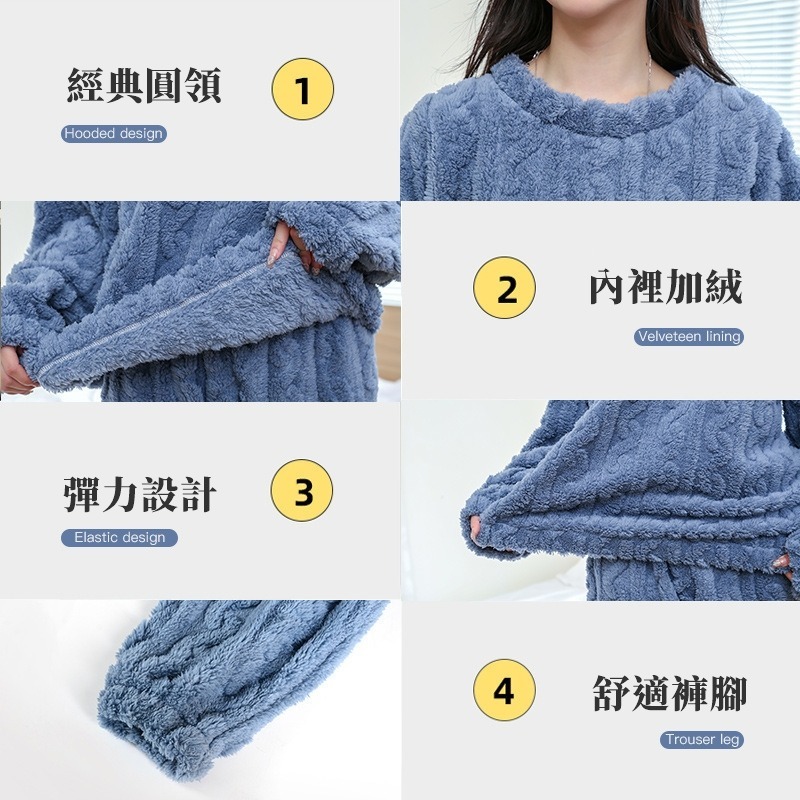 經典圓領

1

Hooded design

2

內裡加絨

Velveteen lining

彈力設計

3

Elastic design

4

舒適褲腳

Trouser leg