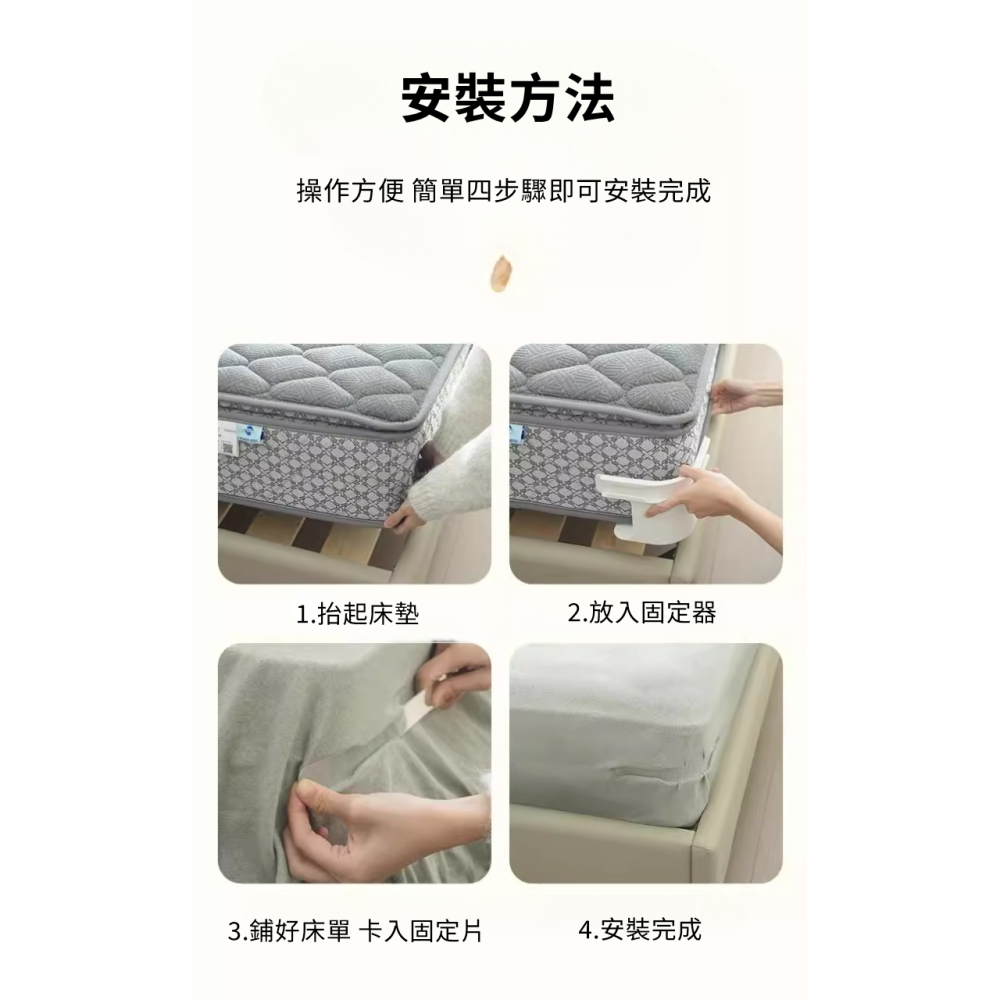 安裝方法

操作方便 簡單四步驟即可安裝完成

1.抬起床墊

2.放入固定器

3.鋪好床單 卡入固定片

4.安裝完成