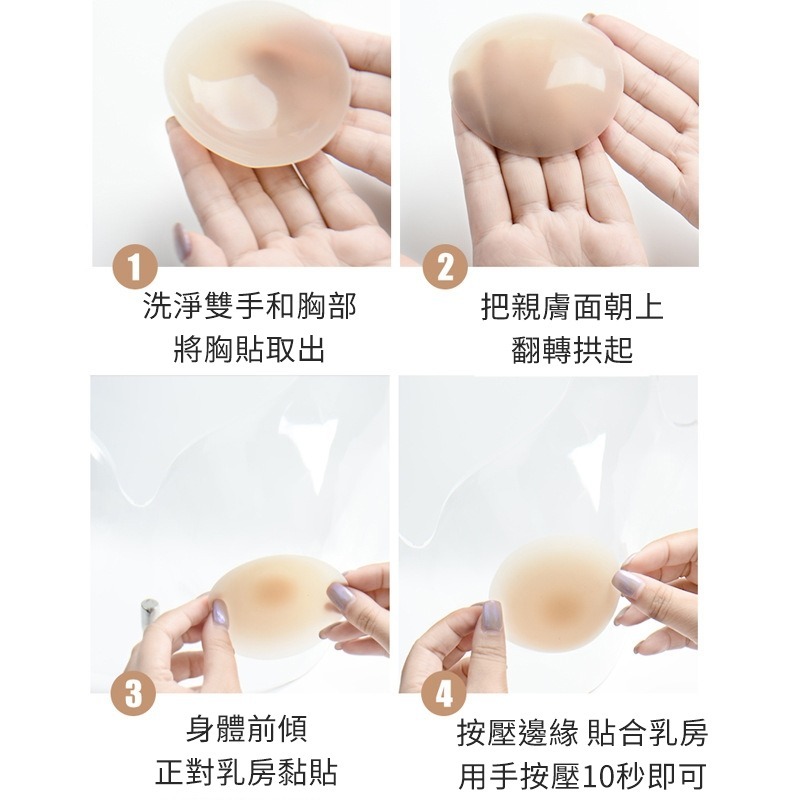 1
洗淨雙手和胸部
將胸貼取出

2
把親膚面朝上
翻轉拱起

3
身體前傾
正對乳房黏貼

4
按壓邊緣 貼合乳房
用手按壓10秒即可