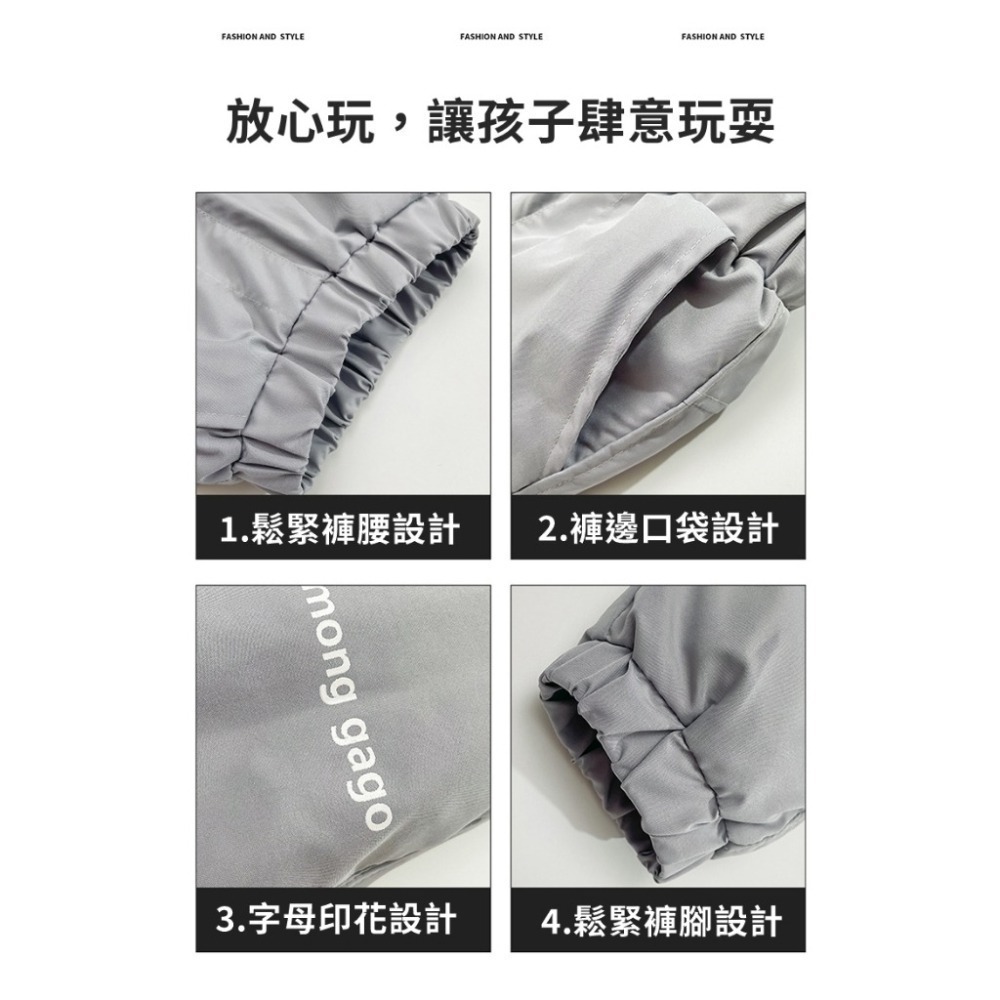 FASHION AND STYLE FASHION AND STYLE FASHION AND STYLE

放心玩，讓孩子肆意玩耍

1.鬆緊褲腰設計

2.褲邊口袋設計

mong gago

3.字母印花設計

4.鬆緊褲腳設計