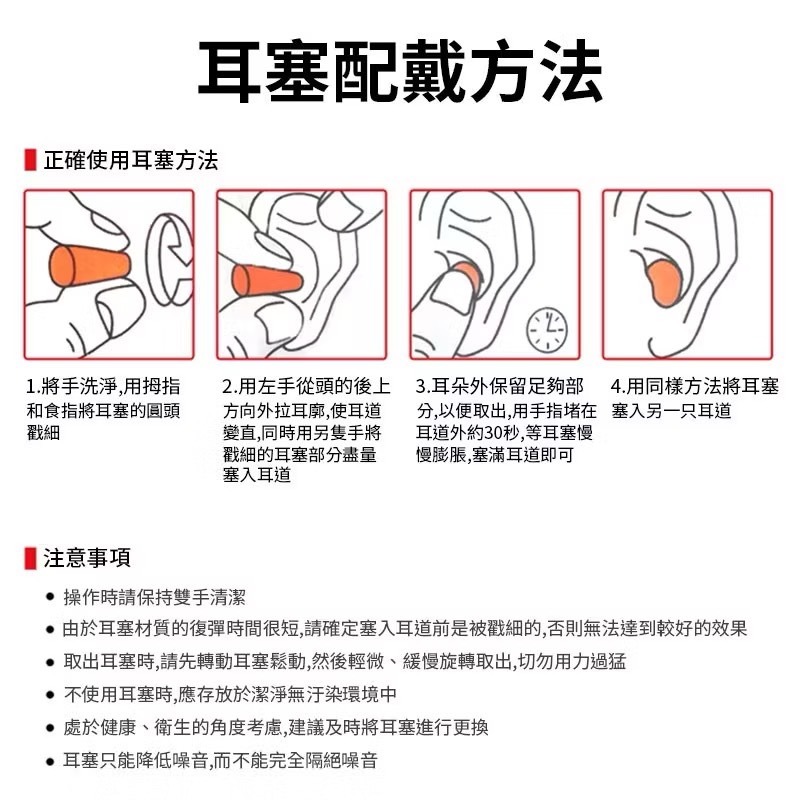 耳塞配戴方法

正確使用耳塞方法

1.將手洗淨,用拇指和食指將耳塞的圓頭戳細

2.用左手從頭的後上方向外拉耳廓,使耳道變直,同時用另隻手將戳細的耳塞部分盡量塞入耳道

3.耳朵外保留足夠部分,以便取出,用手指堵在耳道外約30秒,等耳塞慢慢膨脹,塞滿耳道即可

4.用同樣方法將耳塞塞入另一只耳道

注意事項

● 操作時請保持雙手清潔
● 由於耳塞材質的復彈時間很短,請確定塞入耳道前是被戳細的,否則無法達到較好的效果
● 取出耳塞時,請先轉動耳塞鬆動,然後輕微、緩慢旋轉取出,切勿用力過猛
● 不使用耳塞時,應存放於潔淨無汙染環境中
● 處於健康、衛生的角度考慮,建議及時將耳塞進行更換
● 耳塞只能降低噪音,而不能完全隔絕噪音