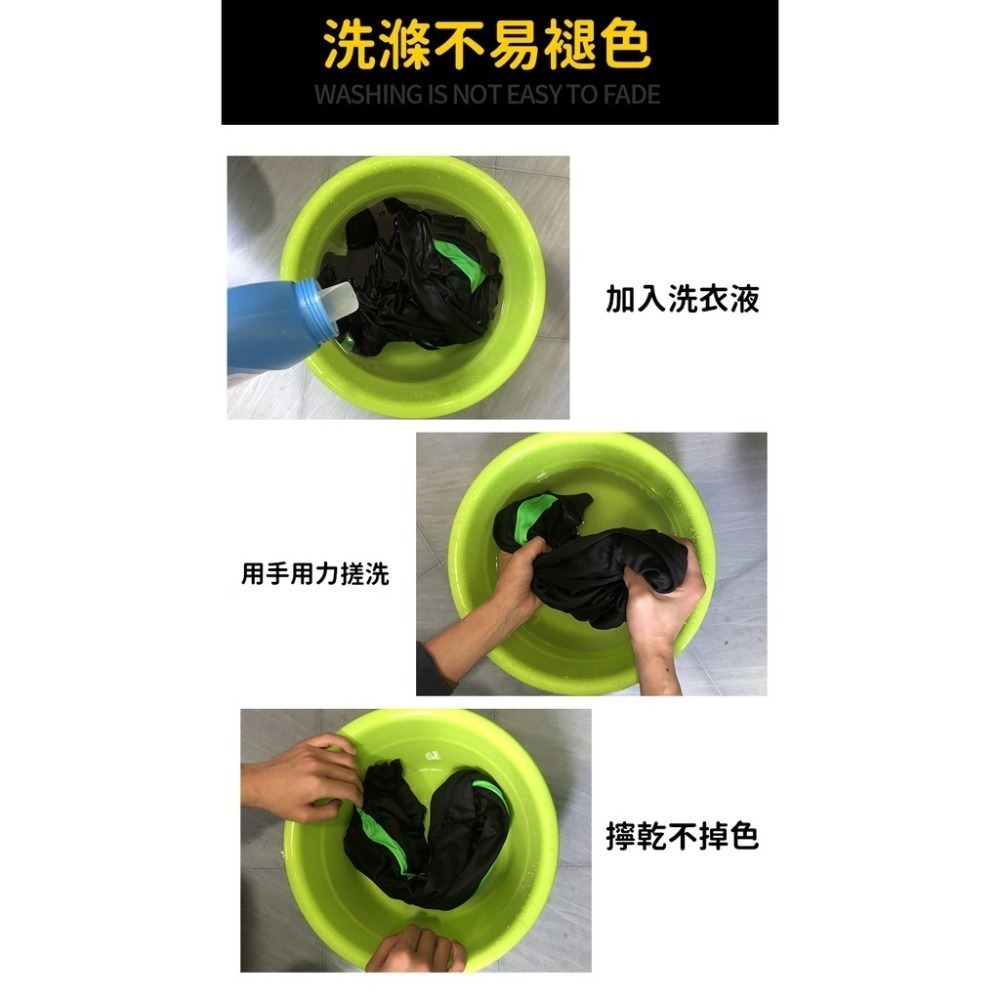 洗滌不易褪色
WASHING IS NOT EASY TO FADE

加入洗衣液

用手用力搓洗

擰乾不掉色