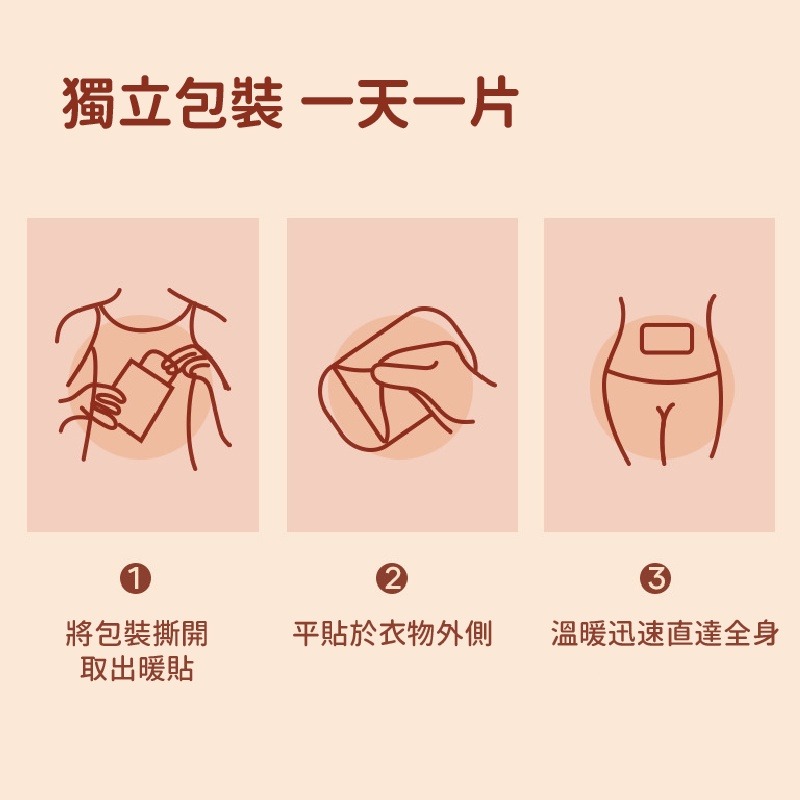 獨立包裝 一天一片

❶
將包裝撕開
取出暖貼

❷
平貼於衣物外側

❸
溫暖迅速直達全身