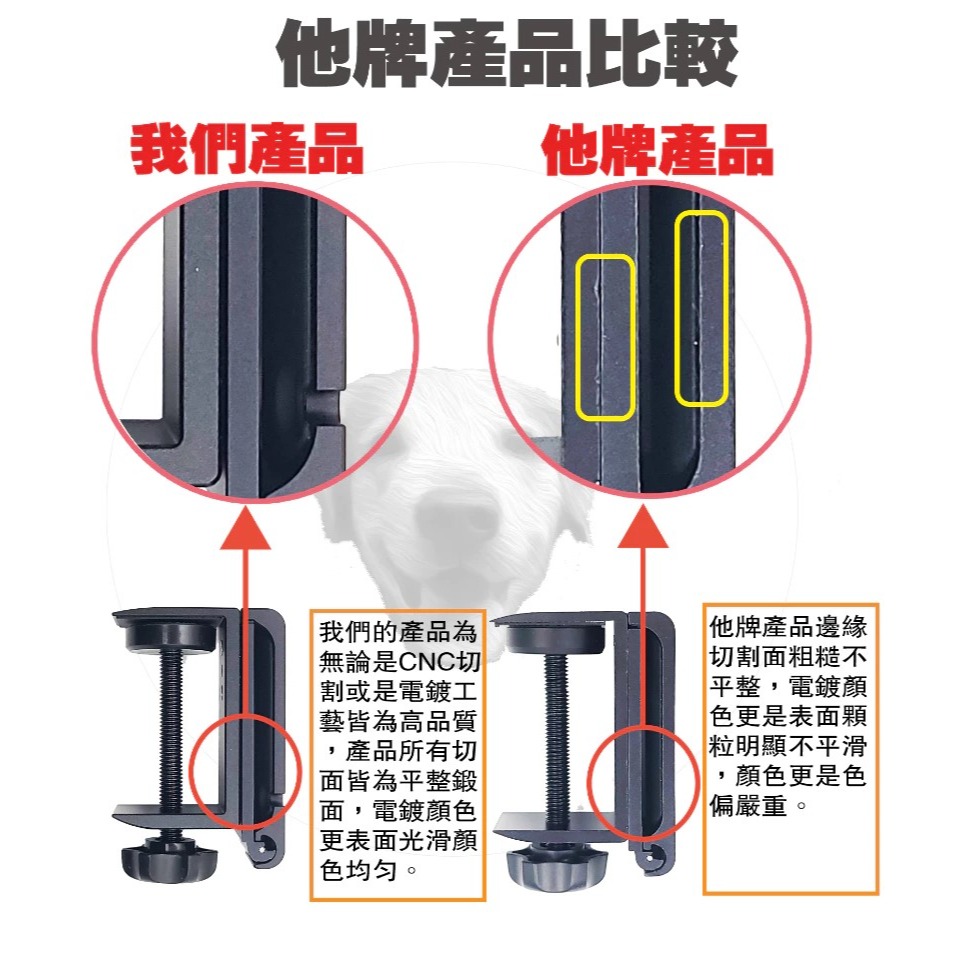 他牌產品比較

我們產品

他牌產品

我們的產品為無論是CNC切割或是電鍍工藝皆為高品質，產品所有切面皆為平整鍛面，電鍍顏色更表面光滑顏色均勻。

他牌產品邊緣切割面粗糙不平整，電鍍顏色更是表面顆粒明顯不平滑，顏色更是色偏嚴重。