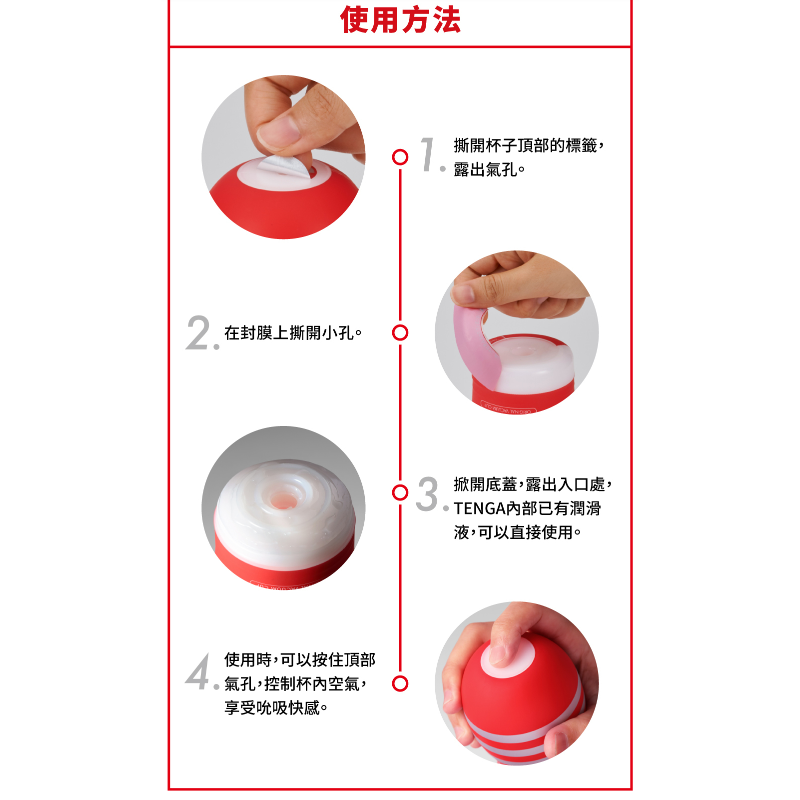 使用方法

1. 撕開杯子頂部的標籤，露出氣孔。

2. 在封膜上撕開小孔。

3. 掀開底蓋，露出入口處，TENGA內部已有潤滑液，可以直接使用。

4. 使用時，可以按住頂部氣孔，控制杯內空氣，享受吮吸快感。