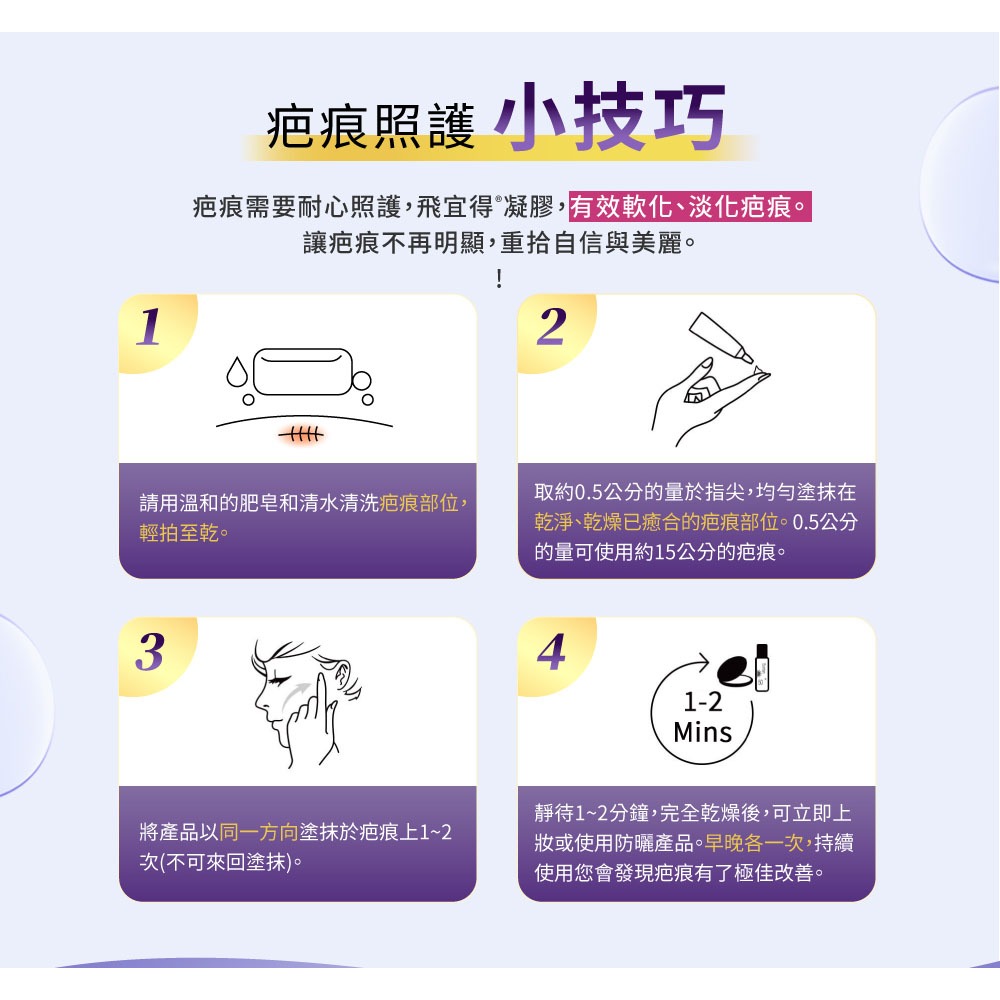 疤痕照護 小技巧

疤痕需要耐心照護，飛宜得®凝膠，有效軟化、淡化疤痕。
讓疤痕不再明顯，重拾自信與美麗。
！

1

請用溫和的肥皂和清水清洗疤痕部位，輕拍至乾。

2

取約0.5公分的量於指尖，均勻塗抹在乾淨、乾燥已癒合的疤痕部位。0.5公分的量可使用約15公分的疤痕。

3

將產品以同一方向塗抹於疤痕上1~2次(不可來回塗抹)。

4

1-2 Mins

靜待1~2分鐘，完全乾燥後，可立即上妝或使用防曬產品。早晚各一次，持續使用您會發現疤痕有了極佳改善。