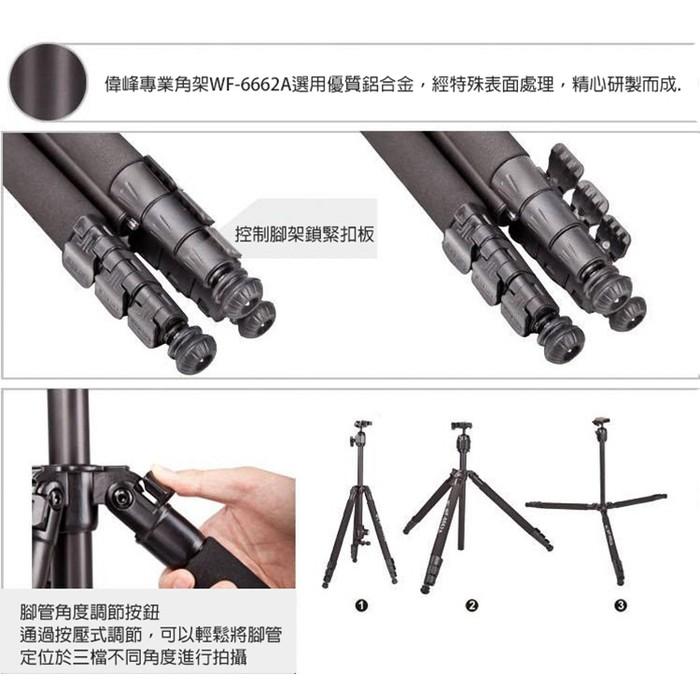 偉峰專業角架WF-6662A選用優質鋁合金，經特殊表面處理，精心研製而成.

控制腳架鎖緊扣板

腳管角度調節按鈕
通過按壓式調節，可以輕鬆將腳管定位於三檔不同角度進行拍攝

❶

❷

❸