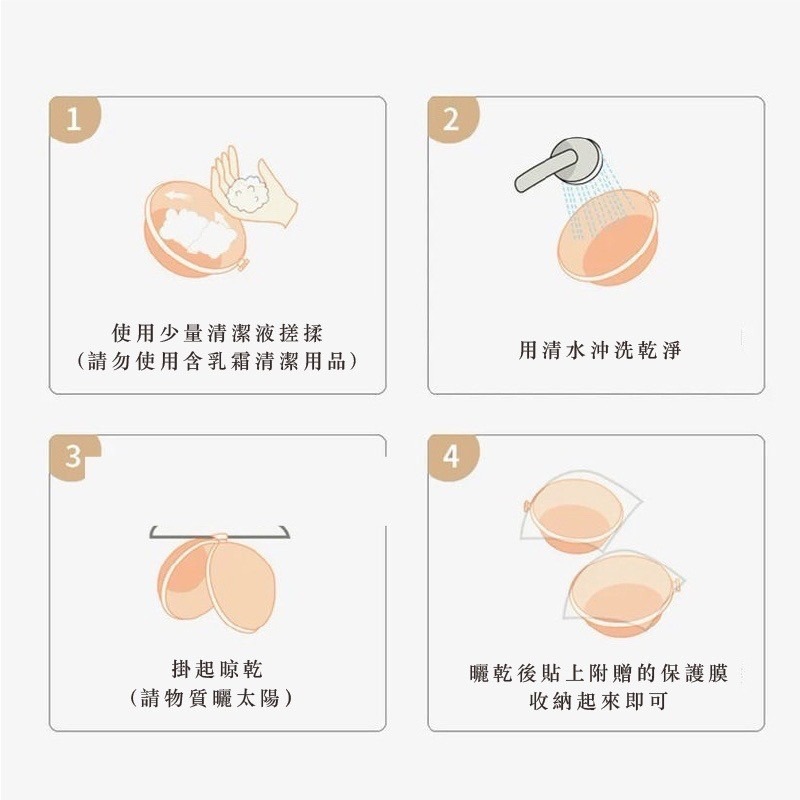 1

使用少量清潔液搓揉
(請勿使用含乳霜清潔用品)

2

用清水沖洗乾淨

3

掛起晾乾
(請物質曬太陽)

4

曬乾後貼上附贈的保護膜
收納起來即可