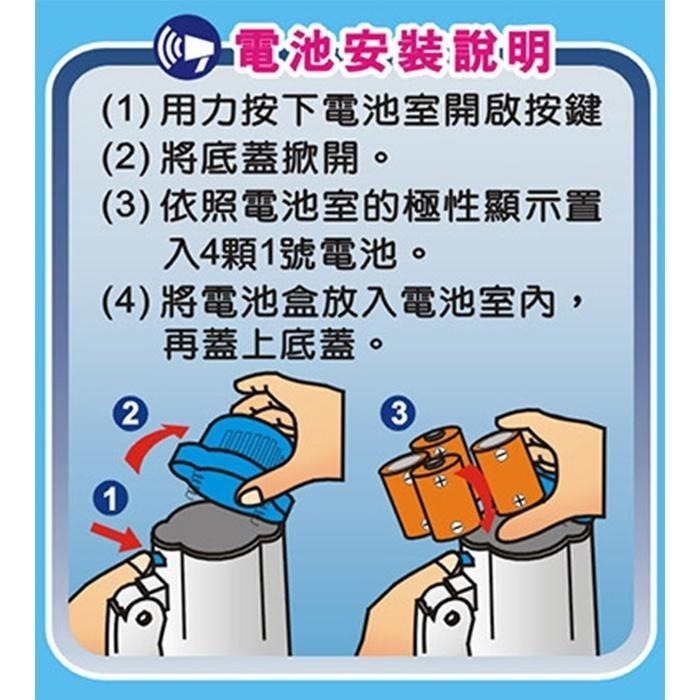 電池安裝說明

(1) 用力按下電池室開啟按鍵

(2) 將底蓋掀開。

(3) 依照電池室的極性顯示置入4顆1號電池。

(4) 將電池盒放入電池室內，再蓋上底蓋。

2

1

3