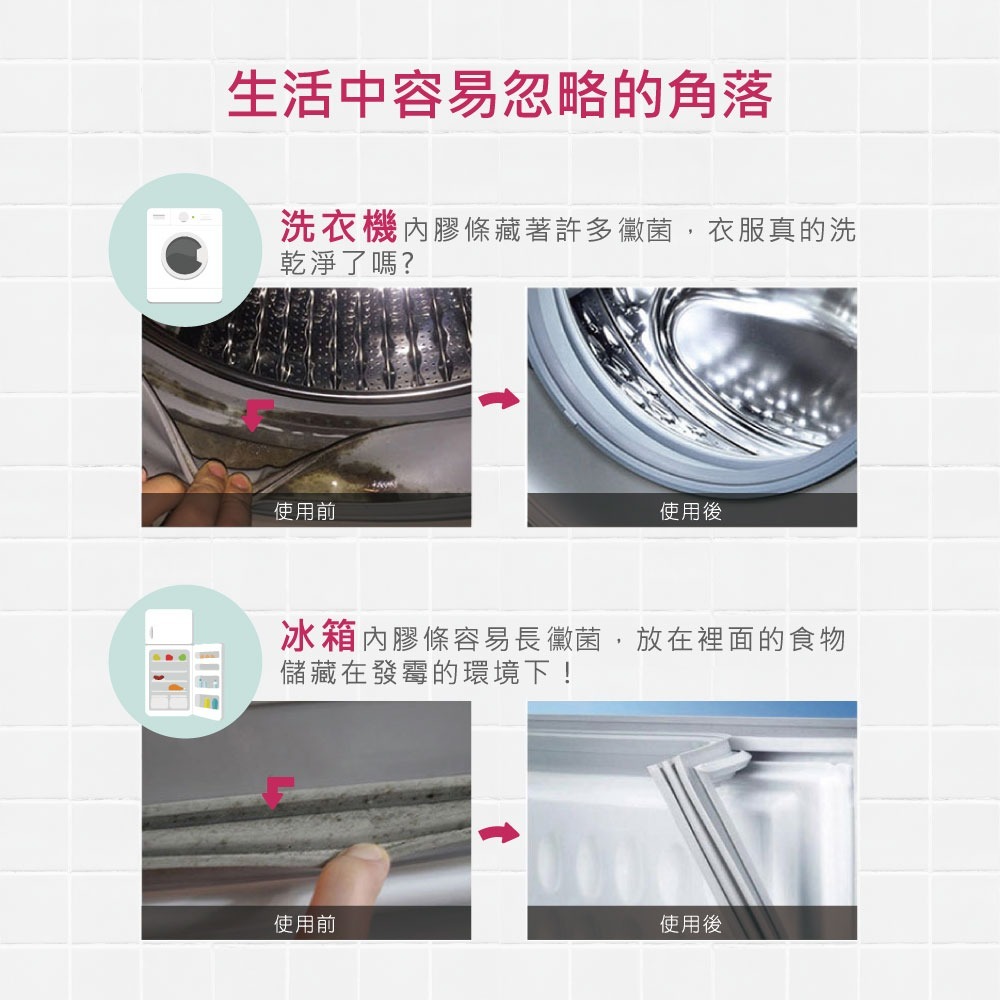 生活中容易忽略的角落

洗衣機內膠條藏著許多黴菌，衣服真的洗乾淨了嗎?

使用前

使用後

冰箱內膠條容易長黴菌，放在裡面的食物儲藏在發霉的環境下！

使用前

使用後