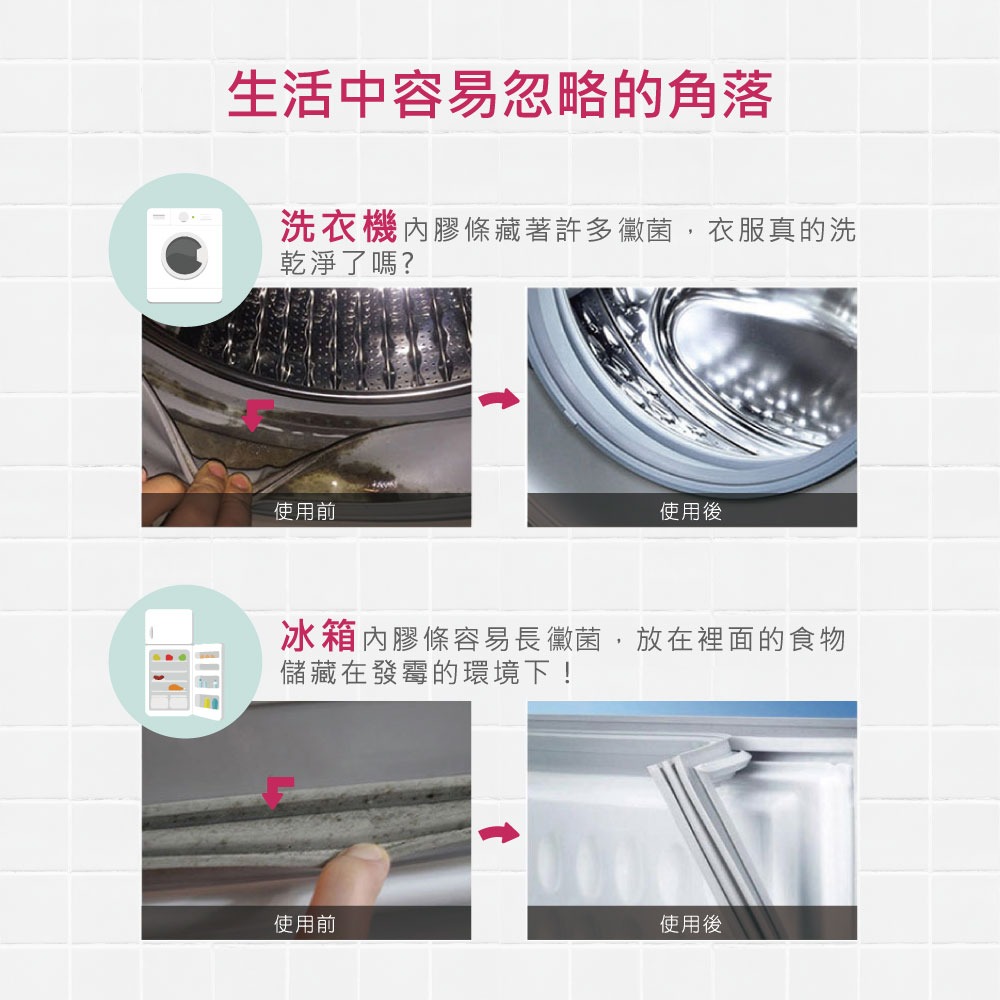 生活中容易忽略的角落

洗衣機內膠條藏著許多黴菌，衣服真的洗乾淨了嗎?

使用前

使用後

冰箱內膠條容易長黴菌，放在裡面的食物儲藏在發霉的環境下！

使用前

使用後