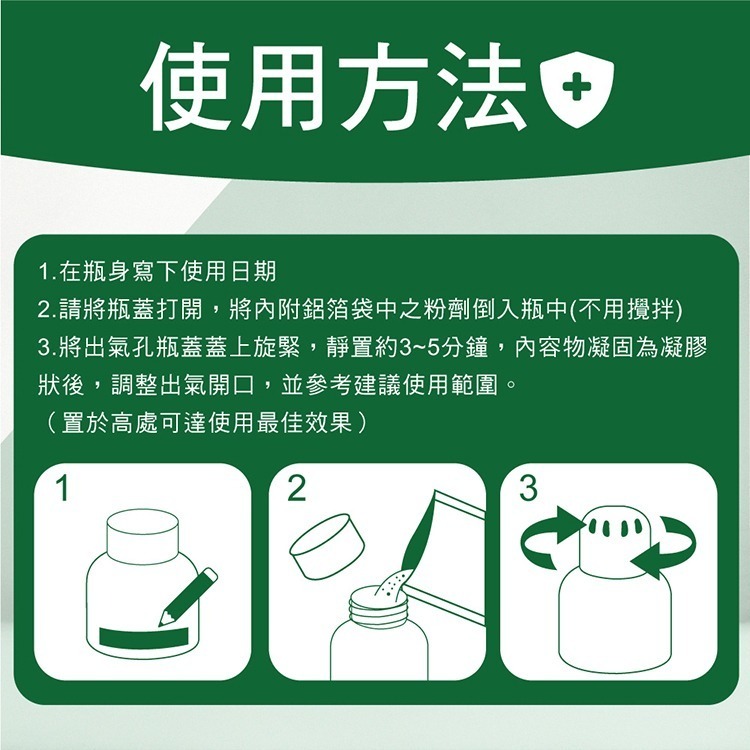 使用方法

1.在瓶身寫下使用日期
2.請將瓶蓋打開，將內附鋁箔袋中之粉劑倒入瓶中(不用攪拌)
3.將出氣孔瓶蓋蓋上旋緊，靜置約3~5分鐘，內容物凝固為凝膠狀後，調整出氣開口，並參考建議使用範圍。
（置於高處可達使用最佳效果）

1

2

3