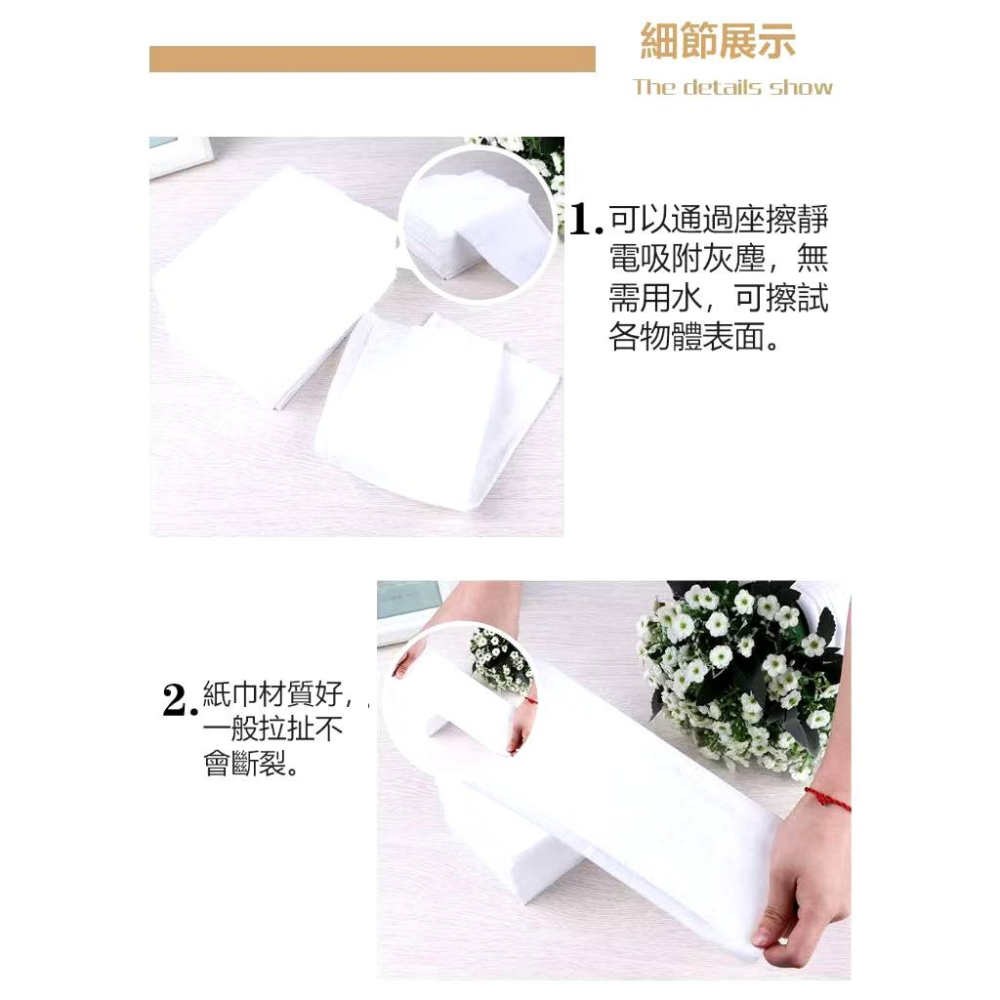 細節展示
The details show

1. 可以通過座擦靜電吸附灰塵，無需用水，可擦試各物體表面。

2. 紙巾材質好，一般拉扯不會斷裂。