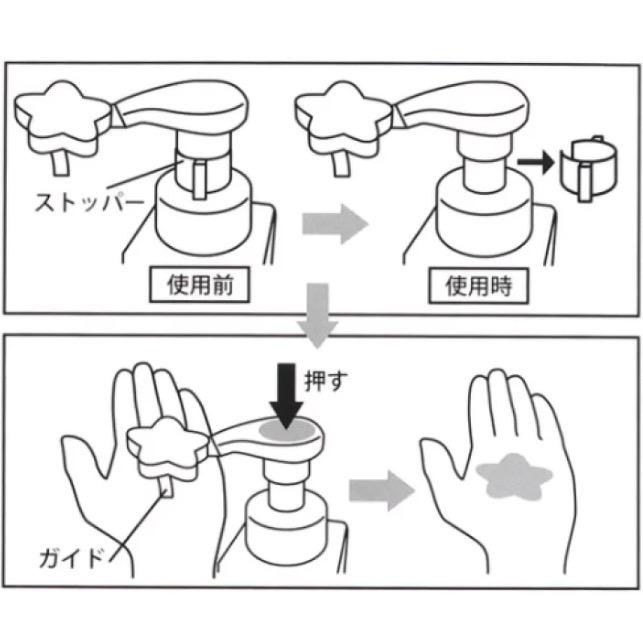 ストッパー

使用前

使用時

押す

ガイド