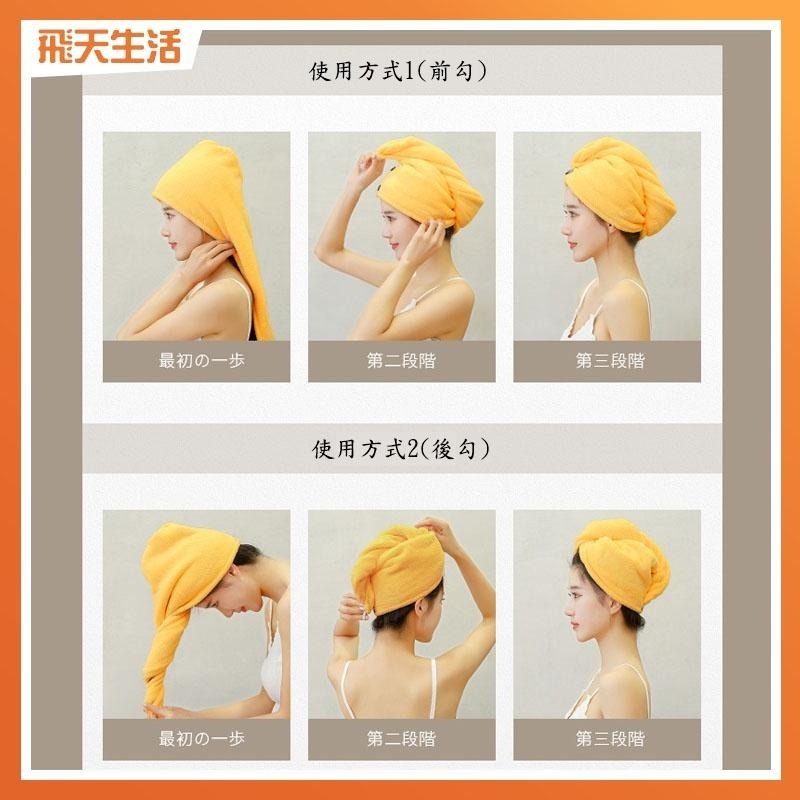 飛天生活

使用方式1(前勾)

最初の一步

第二段階

第三段階

使用方式2(後勾)

最初の一步

第二段階

第三段階