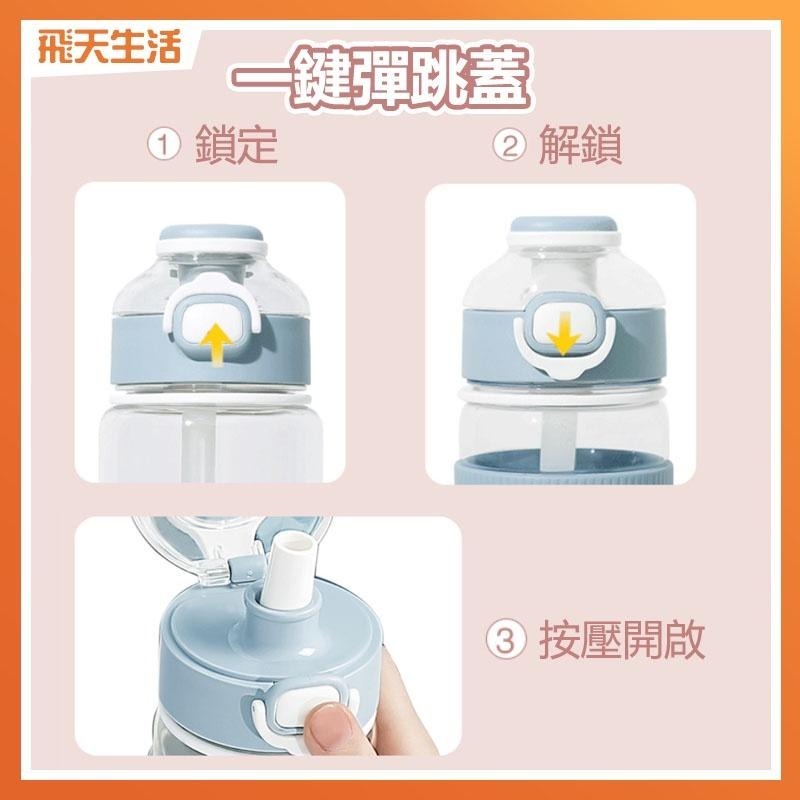 飛天生活

一鍵彈跳蓋

① 鎖定

② 解鎖

③ 按壓開啟