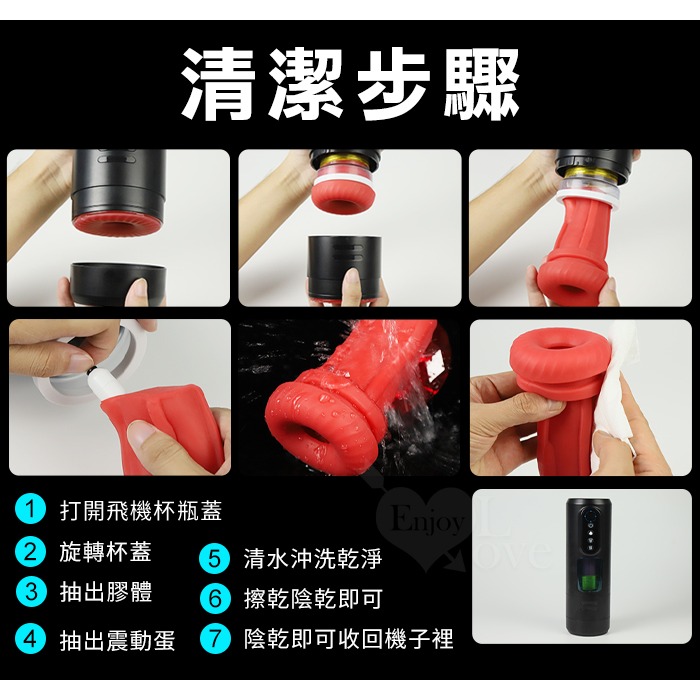 清潔步驟

1 打開飛機杯瓶蓋

2 旋轉杯蓋

3 抽出膠體

4 抽出震動蛋

5 清水沖洗乾淨

6 擦乾陰乾即可

7 陰乾即可收回機子裡

Enjoy Love