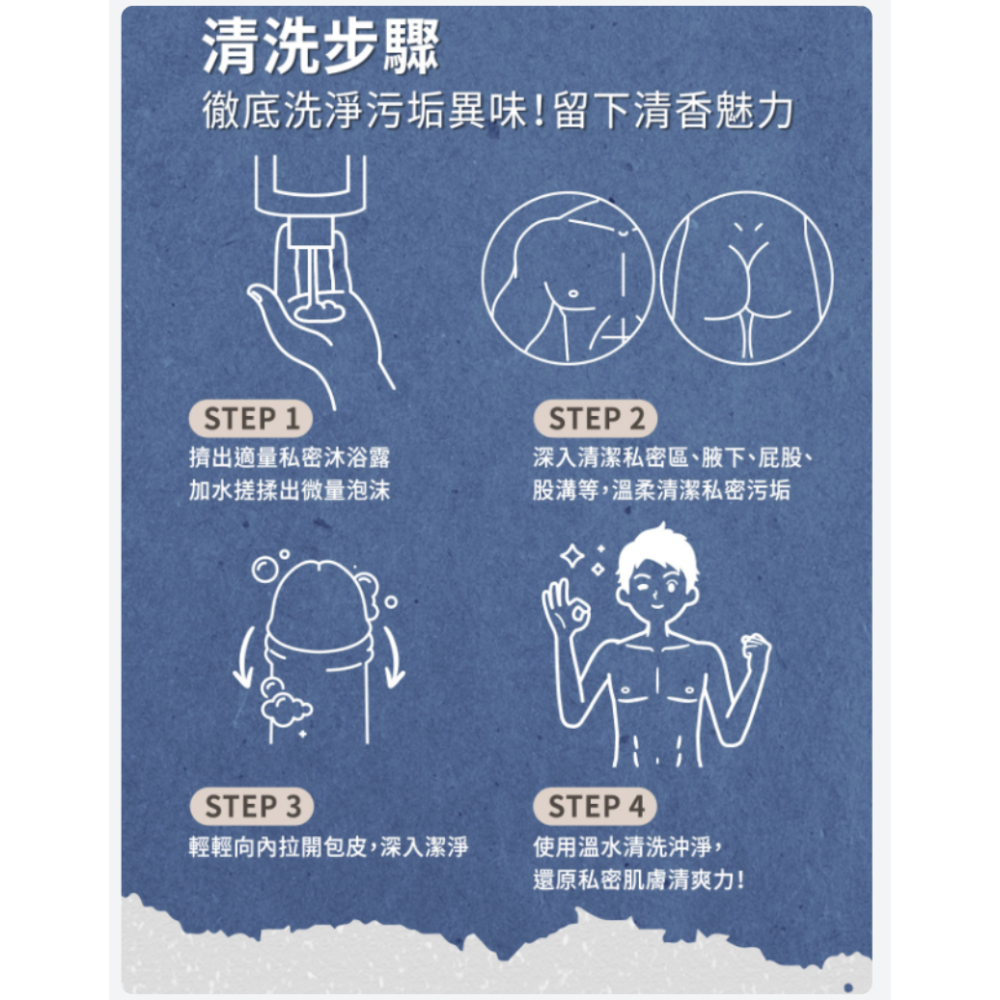 清洗步驟
徹底洗淨污垢異味!留下清香魅力

STEP 1
擠出適量私密沐浴露
加水搓揉出微量泡沫

STEP 2
深入清潔私密區、腋下、屁股、股溝等,溫柔清潔私密污垢

STEP 3
輕輕向內拉開包皮,深入潔淨

STEP 4
使用溫水清洗沖淨,
還原私密肌膚清爽力!