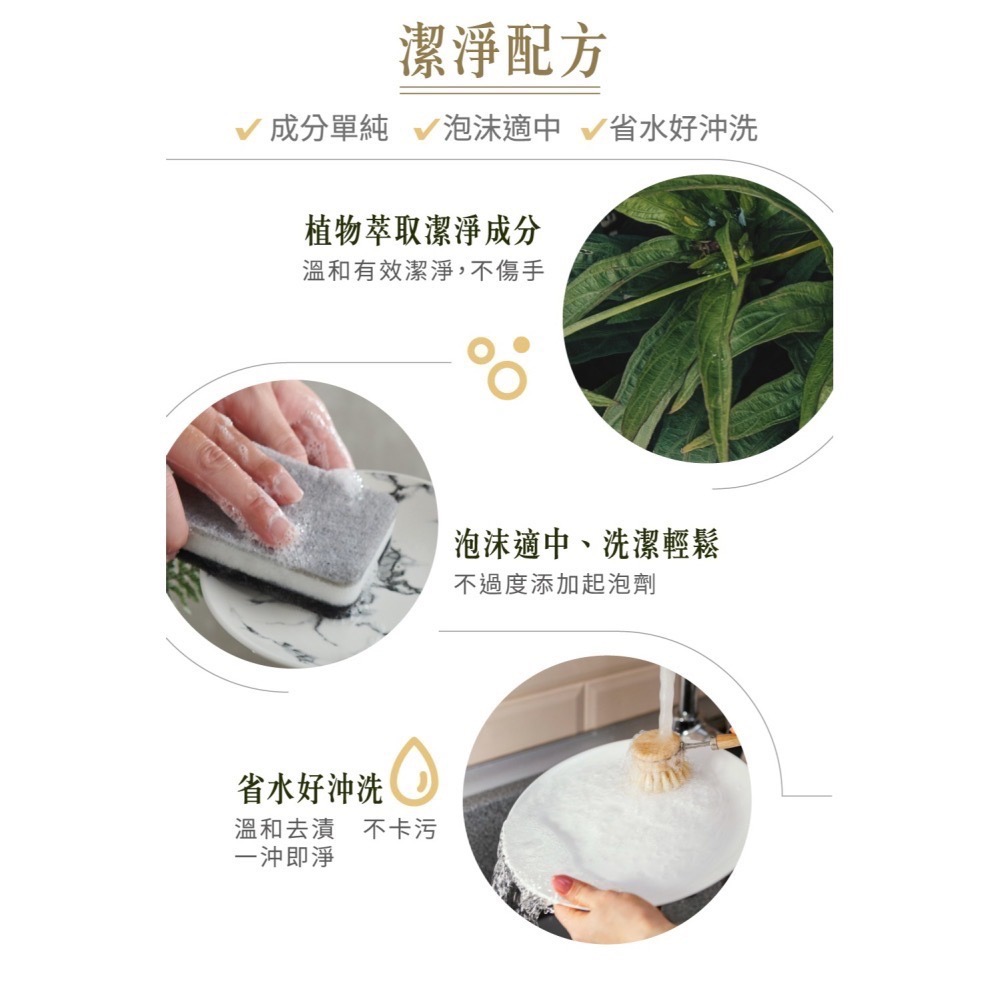 潔淨配方

✔ 成分單純 ✔ 泡沫適中 ✔ 省水好沖洗

植物萃取潔淨成分
溫和有效潔淨，不傷手

泡沫適中、洗潔輕鬆
不過度添加起泡劑

省水好沖洗
溫和去漬　不卡污
一沖即淨