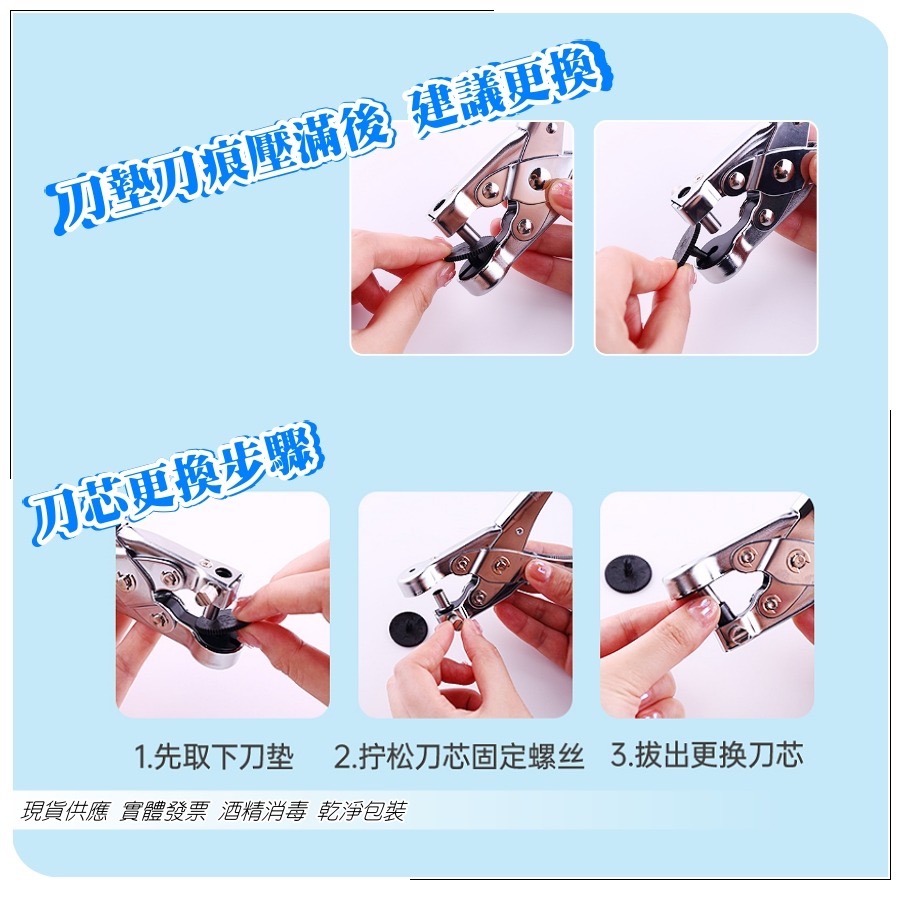 刀墊刀痕壓滿後 建議更換

刀芯更換步驟

1.先取下刀垫 2.拧松刀芯固定螺丝 3.拔出更换刀芯

現貨供應 實體發票 酒精消毒 乾淨包裝