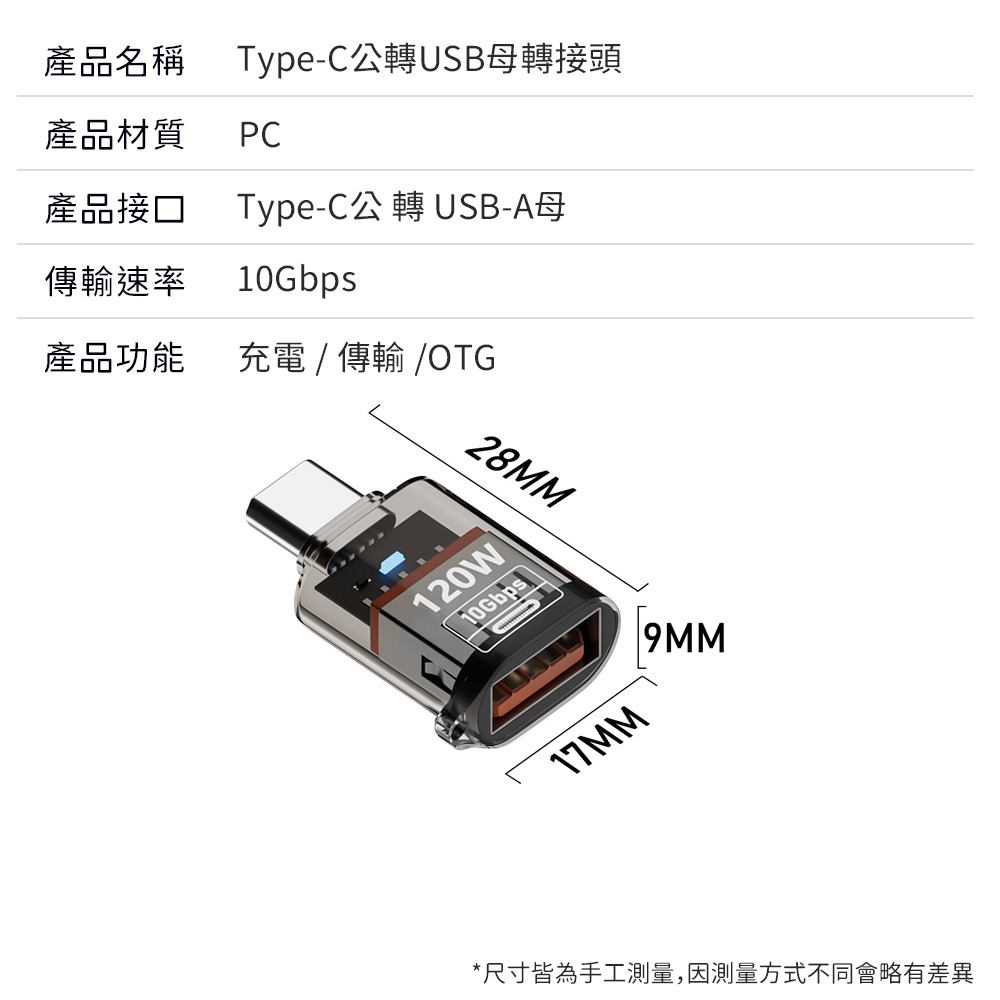 | 產品名稱 | Type-C公轉USB母轉接頭 |
|---|---|
| 產品材質 | PC |
| 產品接口 | Type-C公 轉 USB-A母 |
| 傳輸速率 | 10Gbps |
| 產品功能 | 充電 / 傳輸 /OTG |

28MM

120W

10Gbps

9MM

17MM

*尺寸皆為手工測量,因測量方式不同會略有差異