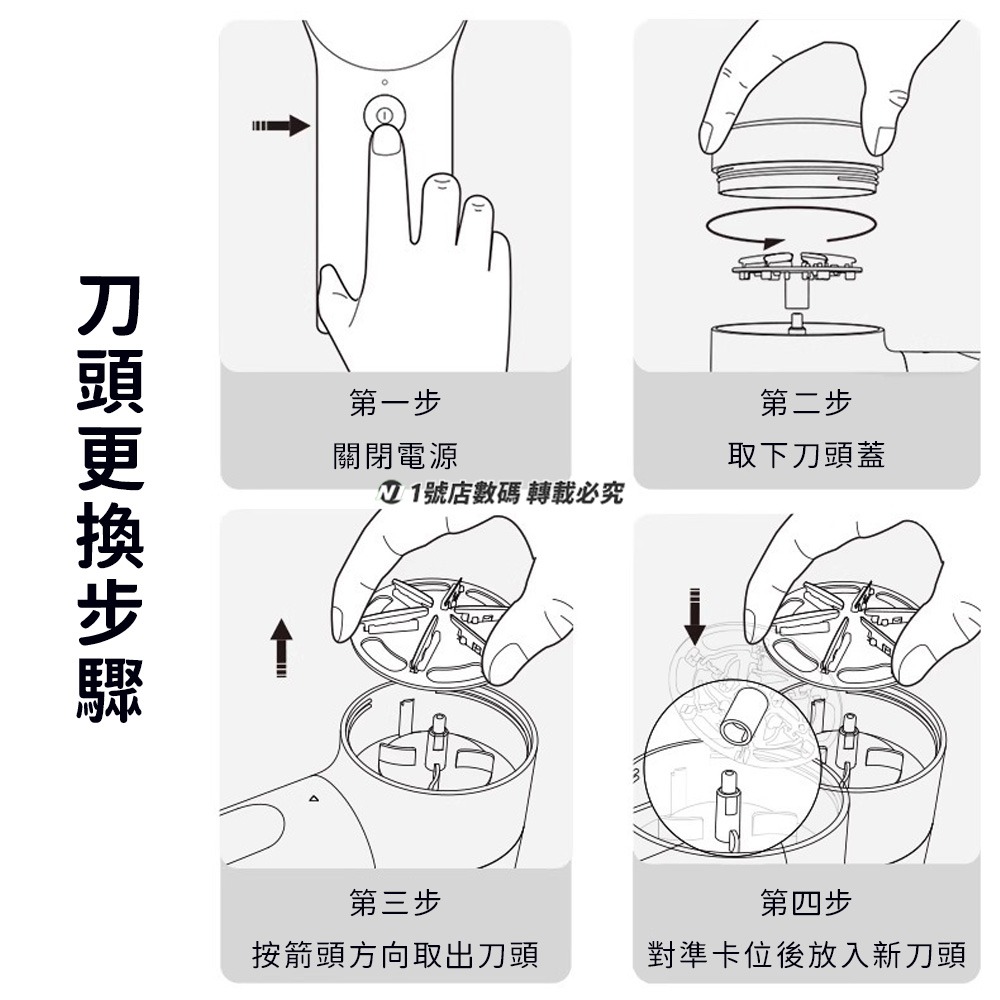 刀頭更換步驟

第一步
關閉電源

第二步
取下刀頭蓋

1號店數碼 轉載必究

第三步
按箭頭方向取出刀頭

第四步
對準卡位後放入新刀頭