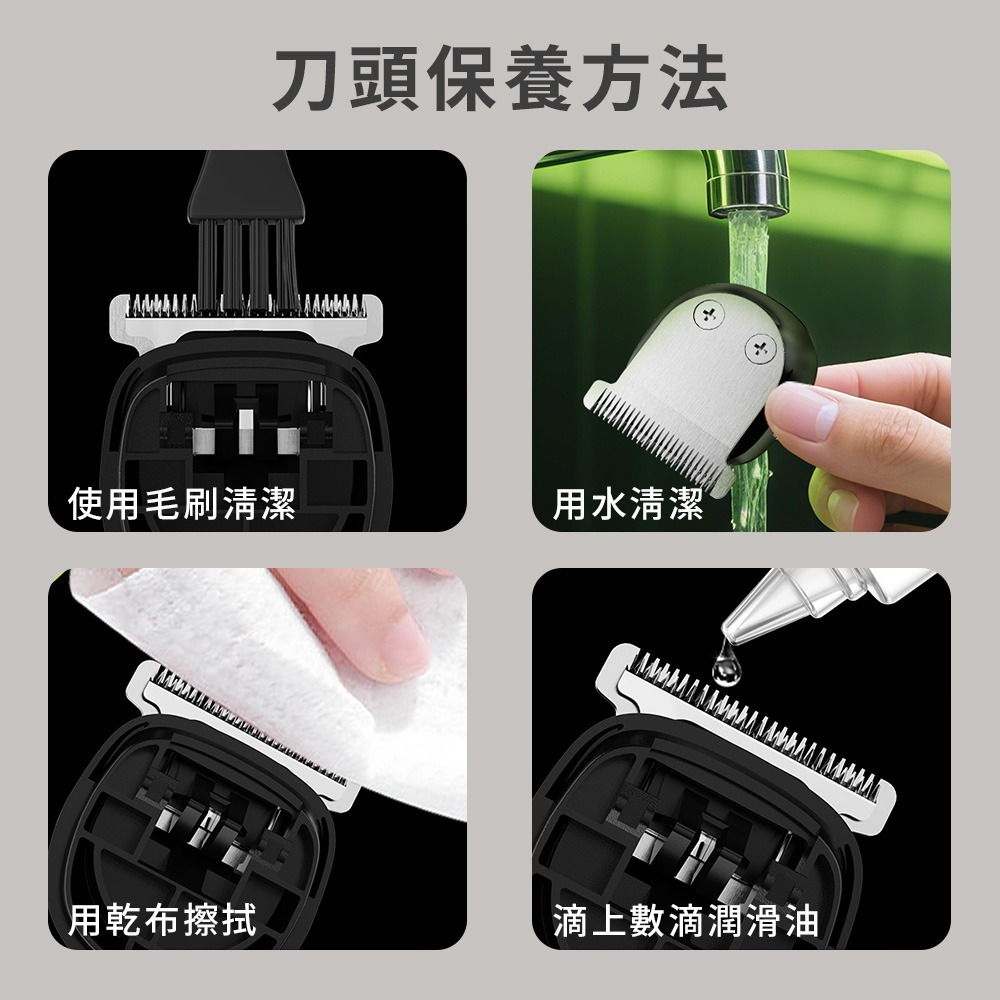 刀頭保養方法

使用毛刷清潔

用水清潔

用乾布擦拭

滴上數滴潤滑油