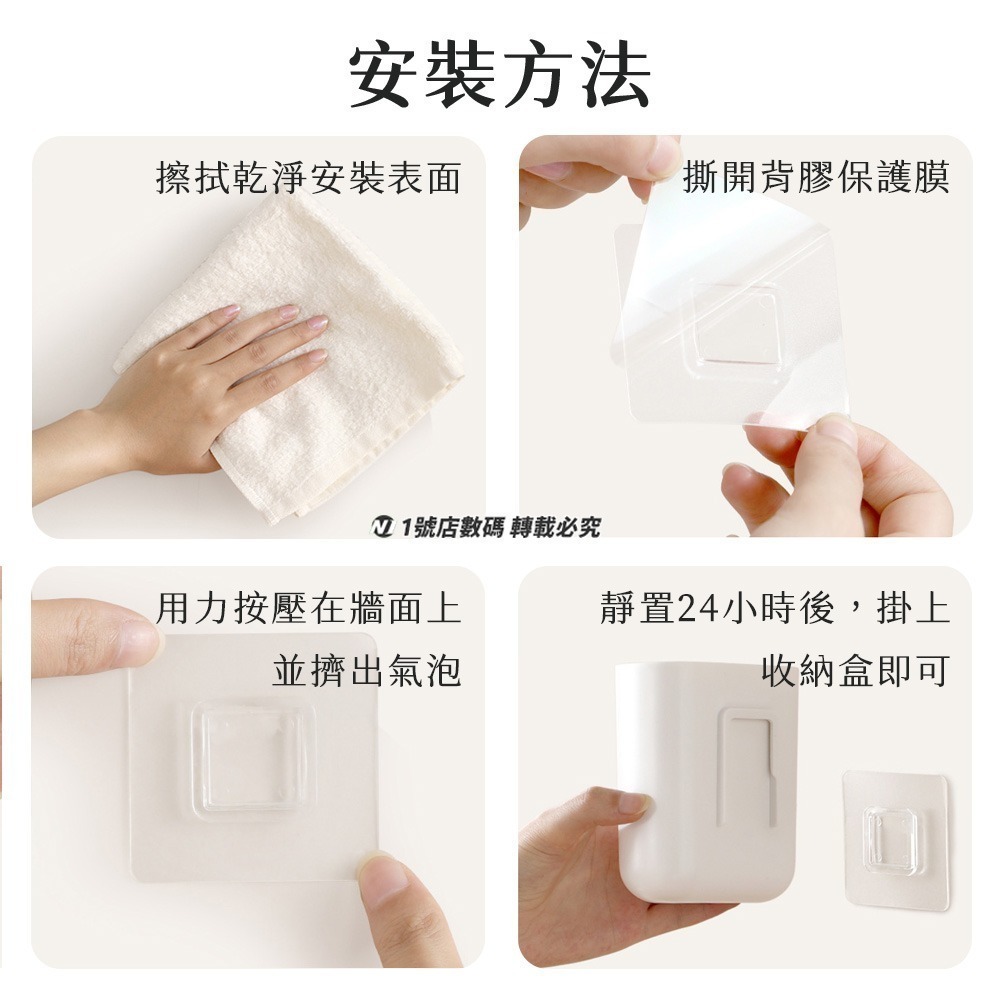 安裝方法

擦拭乾淨安裝表面

撕開背膠保護膜

1號店數碼 轉載必究

用力按壓在牆面上
並擠出氣泡

靜置24小時後，掛上
收納盒即可