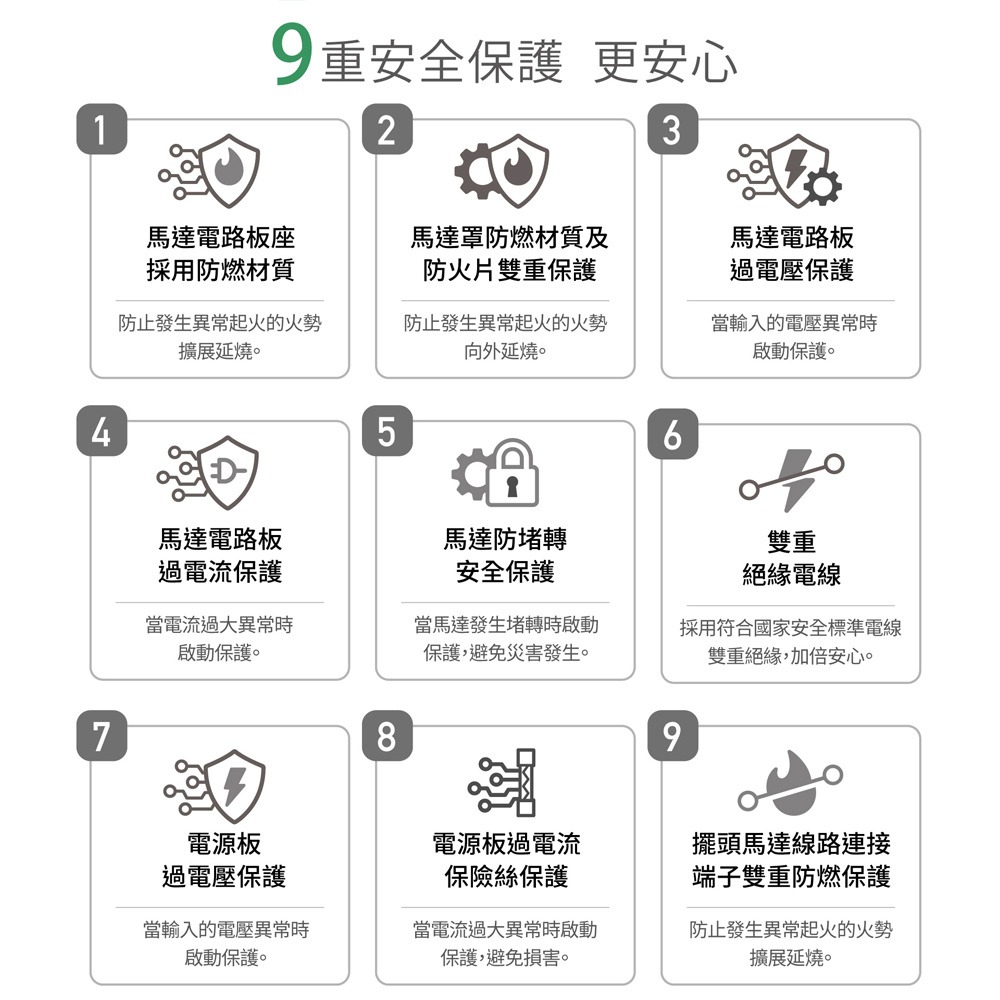 9重安全保護 更安心

1
馬達電路板座
採用防燃材質
防止發生異常起火的火勢擴展延燒。

2
馬達罩防燃材質及
防火片雙重保護
防止發生異常起火的火勢向外延燒。

3
馬達電路板
過電壓保護
當輸入的電壓異常時啟動保護。

4
馬達電路板
過電流保護
當電流過大異常時啟動保護。

5
馬達防堵轉
安全保護
當馬達發生堵轉時啟動保護,避免災害發生。

6
雙重
絕緣電線
採用符合國家安全標準電線雙重絕緣,加倍安心。

7
電源板
過電壓保護
當輸入的電壓異常時啟動保護。

8
電源板過電流
保險絲保護
當電流過大異常時啟動保護,避免損害。

9
擺頭馬達線路連接
端子雙重防燃保護
防止發生異常起火的火勢擴展延燒。