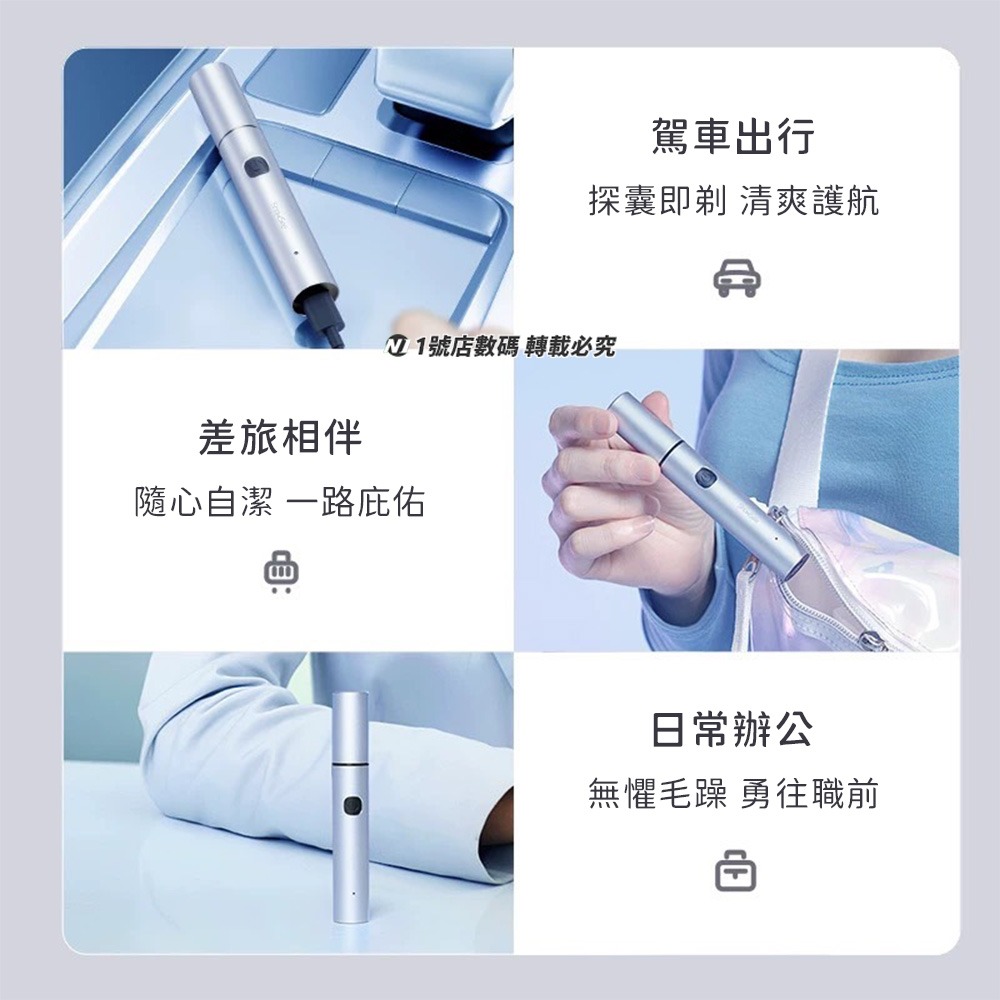 駕車出行

探囊即剃 清爽護航

1號店數碼 轉載必究

差旅相伴

隨心自潔 一路庇佑

日常辦公

無懼毛躁 勇往職前