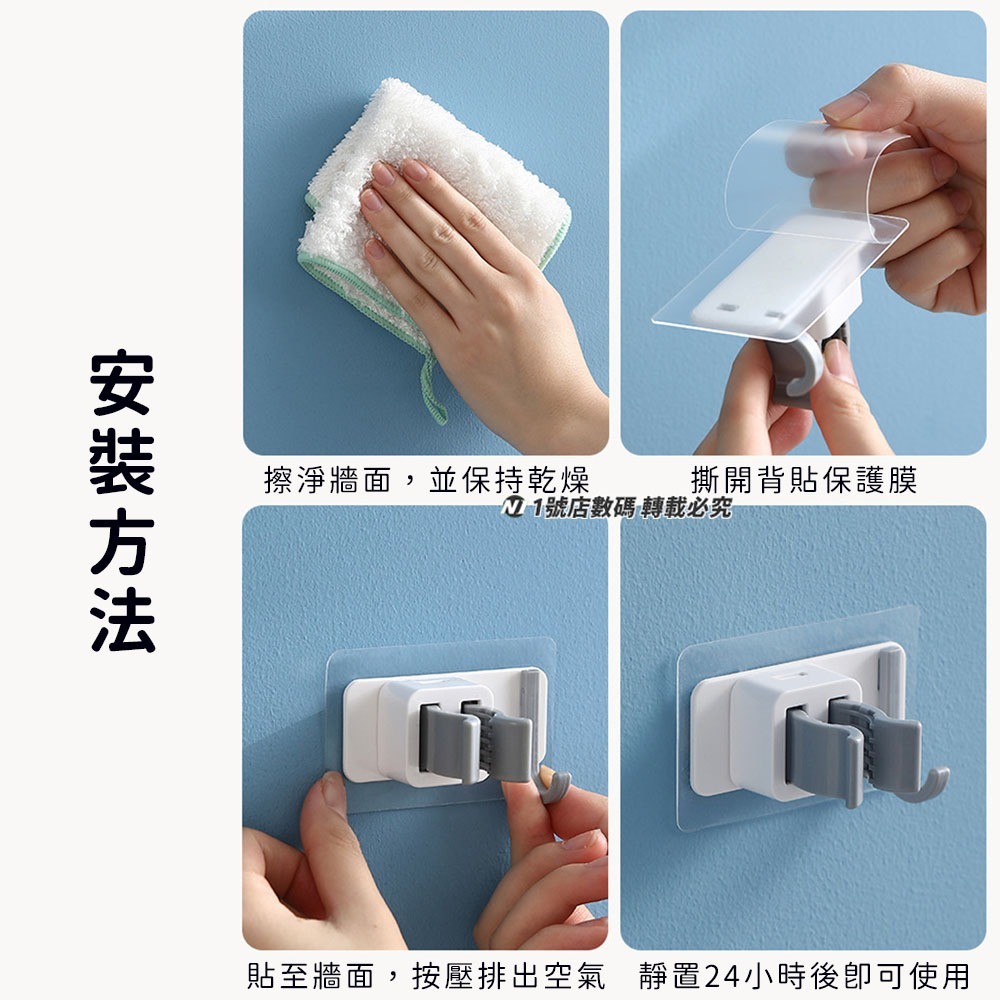 安裝方法

擦淨牆面，並保持乾燥

撕開背貼保護膜

1號店數碼 轉載必究

貼至牆面，按壓排出空氣

靜置24小時後即可使用