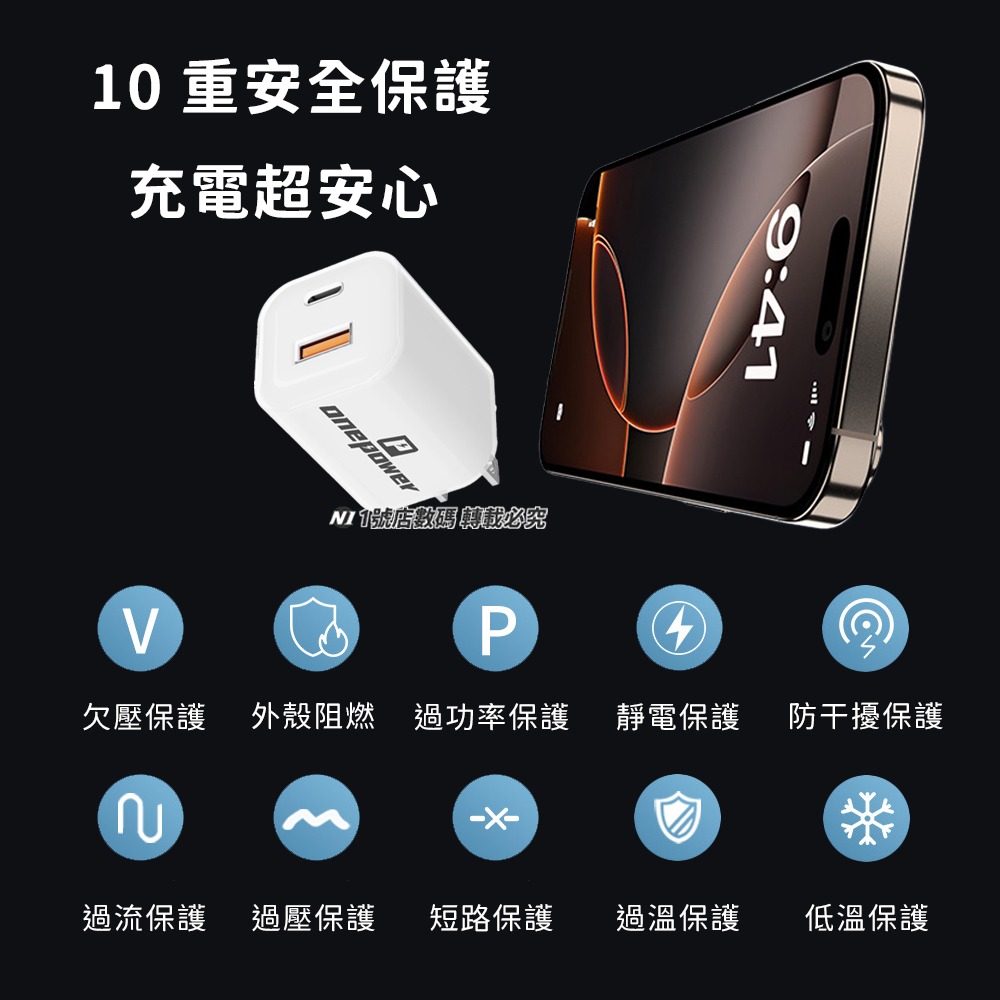 10 重安全保護

充電超安心

onepower

9:41

N1 1號店數碼 轉載必究

V

P

欠壓保護 外殼阻燃 過功率保護 靜電保護 防干擾保護

過流保護 過壓保護 短路保護 過溫保護 低溫保護