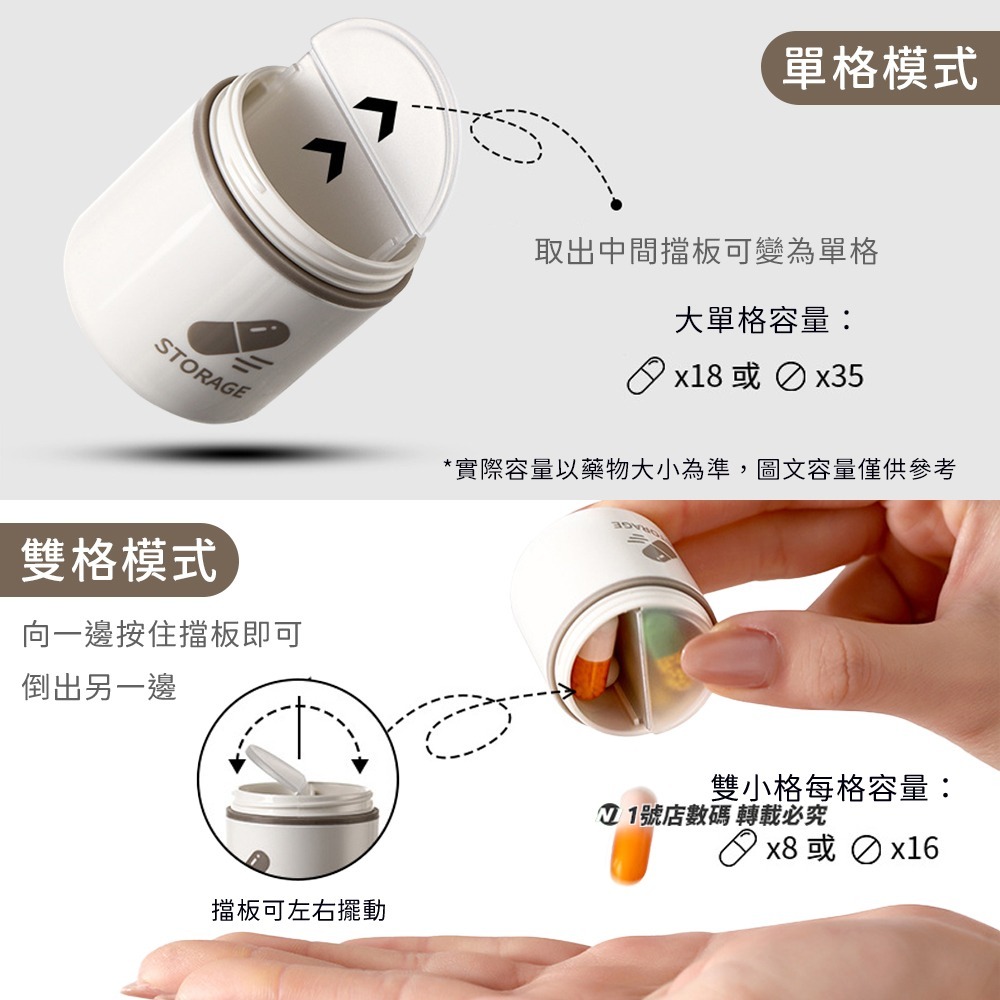 單格模式

STORAGE

取出中間擋板可變為單格

大單格容量：

x18 或 x35

*實際容量以藥物大小為準，圖文容量僅供參考

雙格模式

向一邊按住擋板即可

倒出另一邊

擋板可左右擺動

雙小格每格容量：

1號店數碼 轉載必究

x8 或 x16