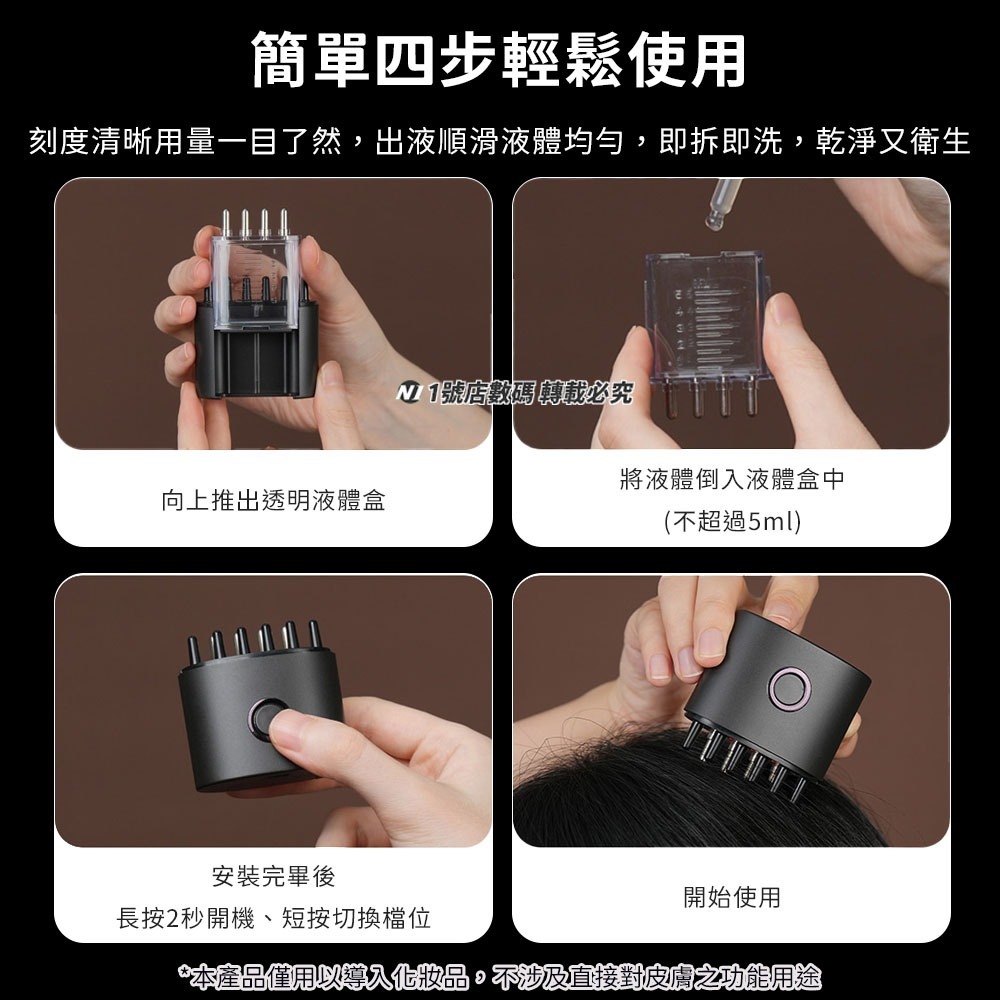 簡單四步輕鬆使用

刻度清晰用量一目了然，出液順滑液體均勻，即拆即洗，乾淨又衛生

N 1號店數碼 轉載必究

向上推出透明液體盒

將液體倒入液體盒中
(不超過5ml)

安裝完畢後
長按2秒開機、短按切換檔位

開始使用

*本產品僅用以導入化妝品，不涉及直接對皮膚之功能用途