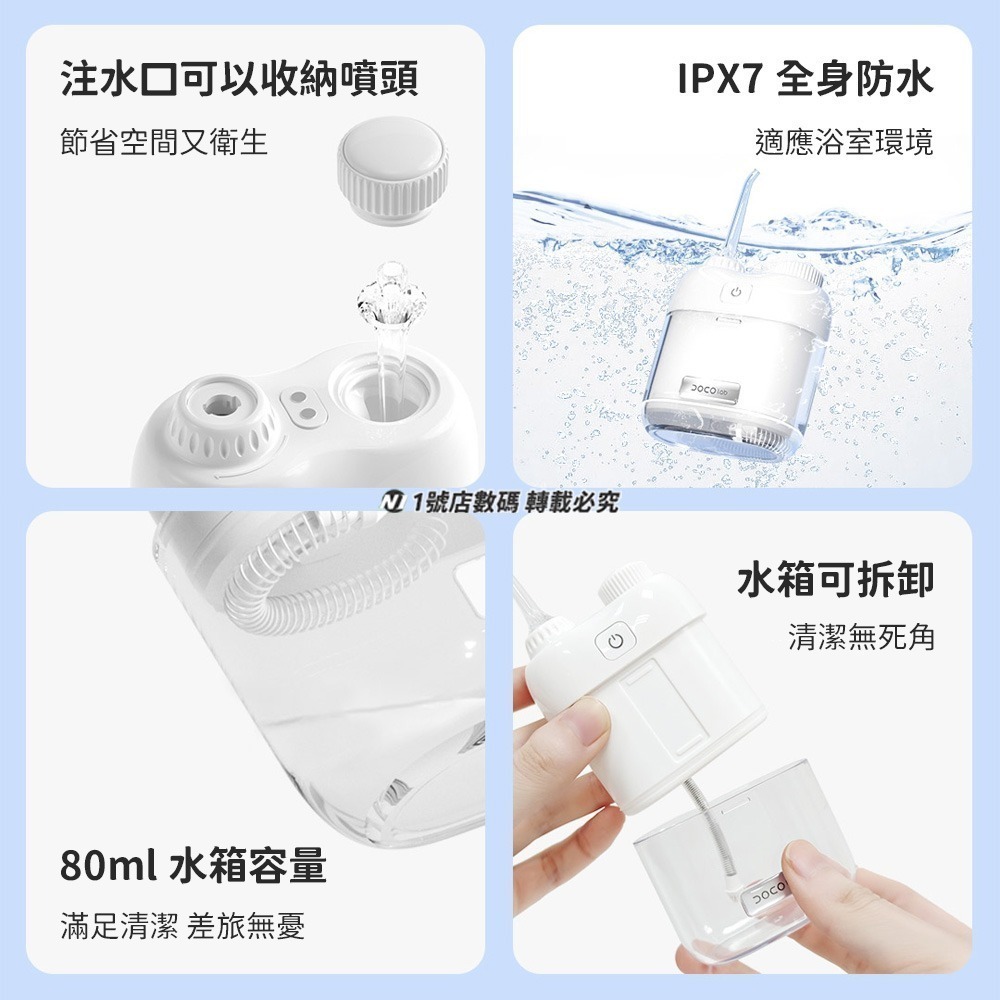 注水口可以收納噴頭

節省空間又衛生

IPX7 全身防水

適應浴室環境

DOCO

1號店數碼 轉載必究

水箱可拆卸

清潔無死角

80ml 水箱容量

滿足清潔 差旅無憂

DOCO