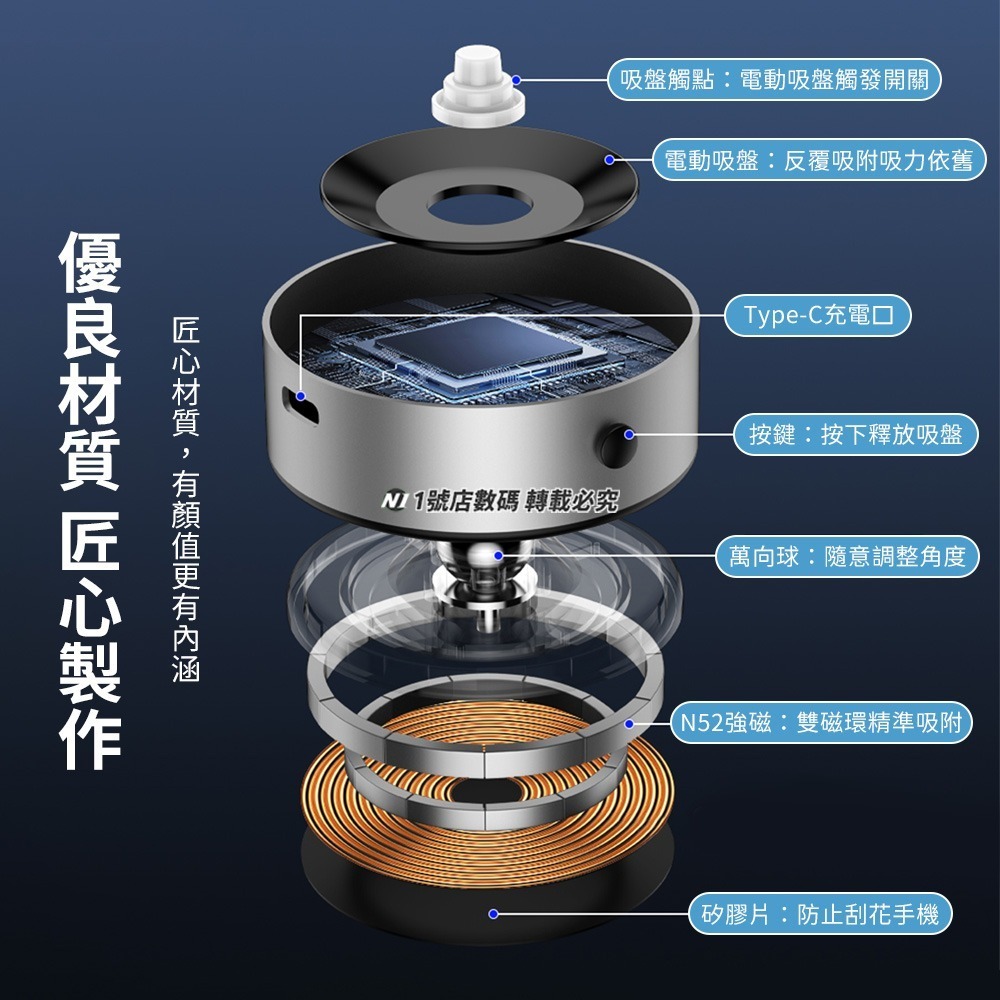 優良材質 匠心製作

匠心材質，有顏值更有內涵

吸盤觸點：電動吸盤觸發開關

電動吸盤：反覆吸附吸力依舊

Type-C充電口

按鍵：按下釋放吸盤

N1 1號店數碼 轉載必究

萬向球：隨意調整角度

N52強磁：雙磁環精準吸附

矽膠片：防止刮花手機