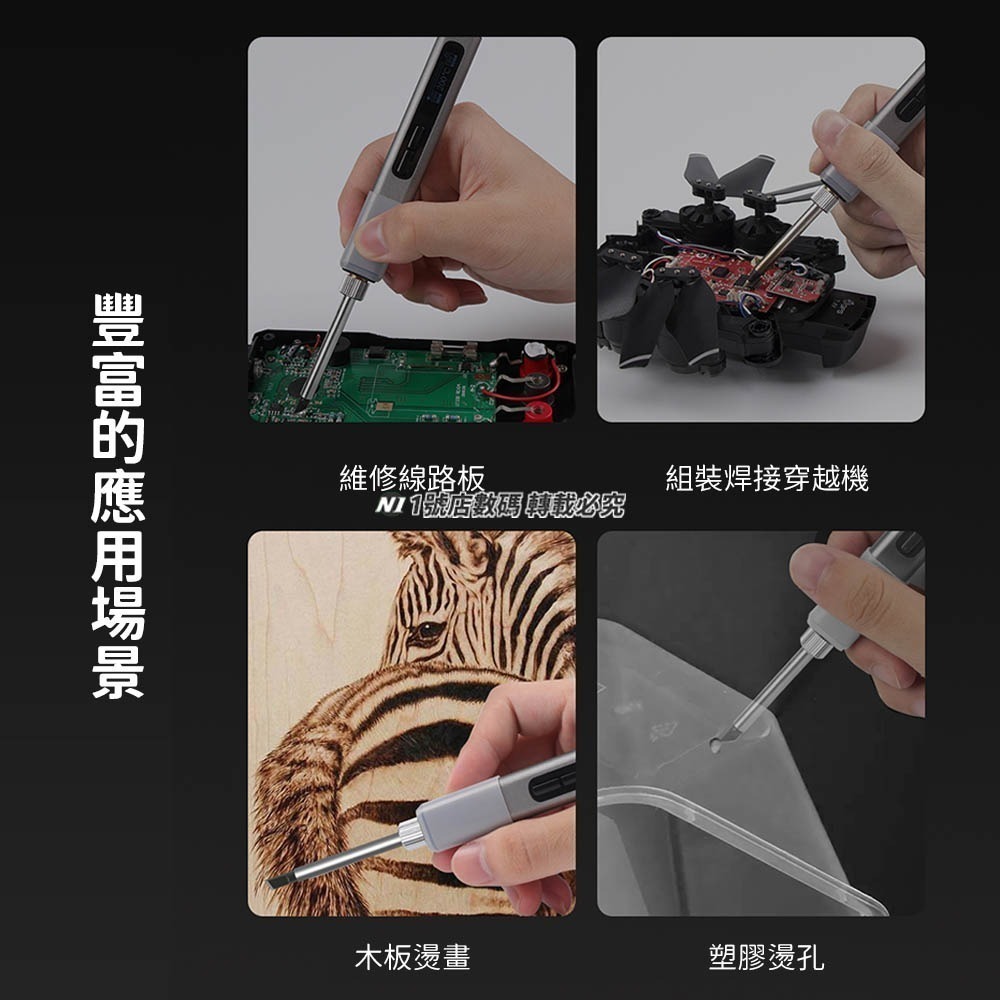 豐富的應用場景

維修線路板

組裝焊接穿越機

N1 1號店數碼 轉載必究

木板燙畫

塑膠燙孔