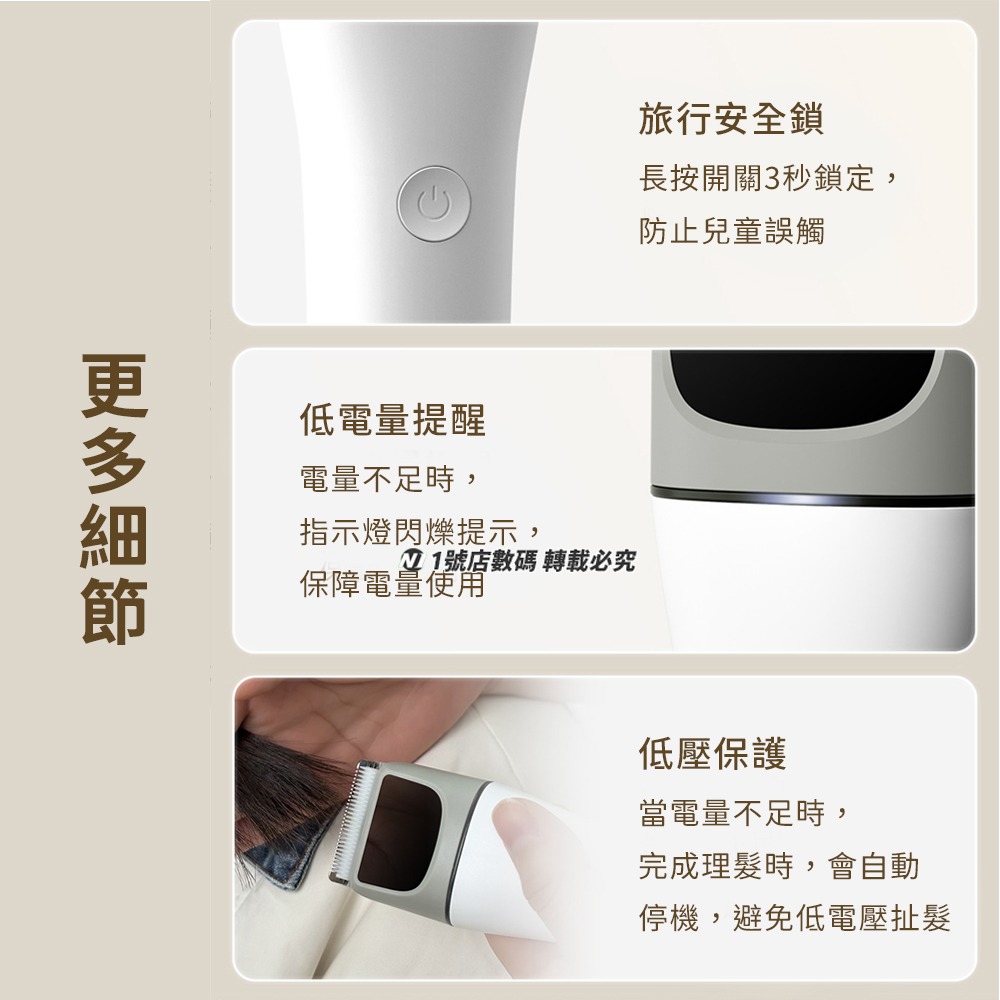 更多細節

旅行安全鎖
長按開關3秒鎖定，
防止兒童誤觸

低電量提醒
電量不足時，
指示燈閃爍提示，
保障電量使用

1號店數碼 轉載必究

低壓保護
當電量不足時，
完成理髮時，會自動
停機，避免低電壓扯髮