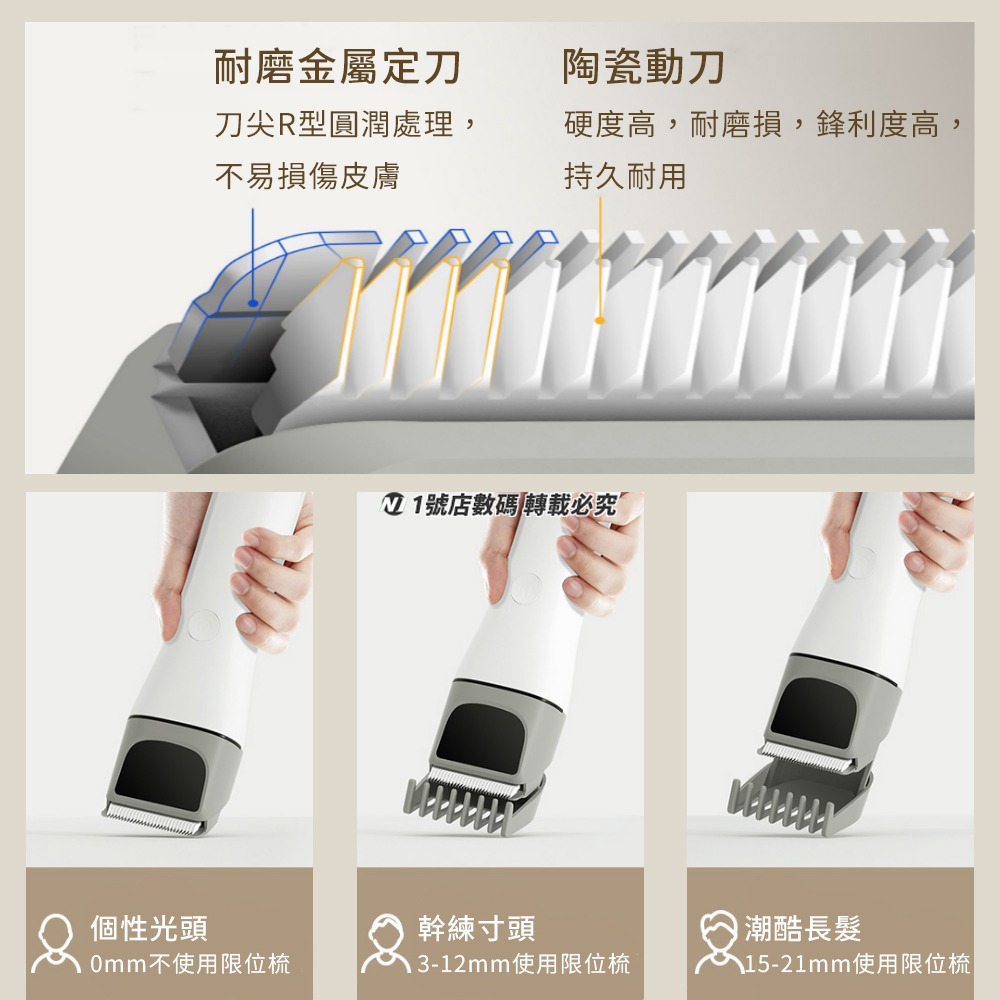 耐磨金屬定刀
刀尖R型圓潤處理，不易損傷皮膚

陶瓷動刀
硬度高，耐磨損，鋒利度高，持久耐用

1號店數碼 轉載必究

個性光頭
0mm不使用限位梳

幹練寸頭
3-12mm使用限位梳

潮酷長髮
15-21mm使用限位梳