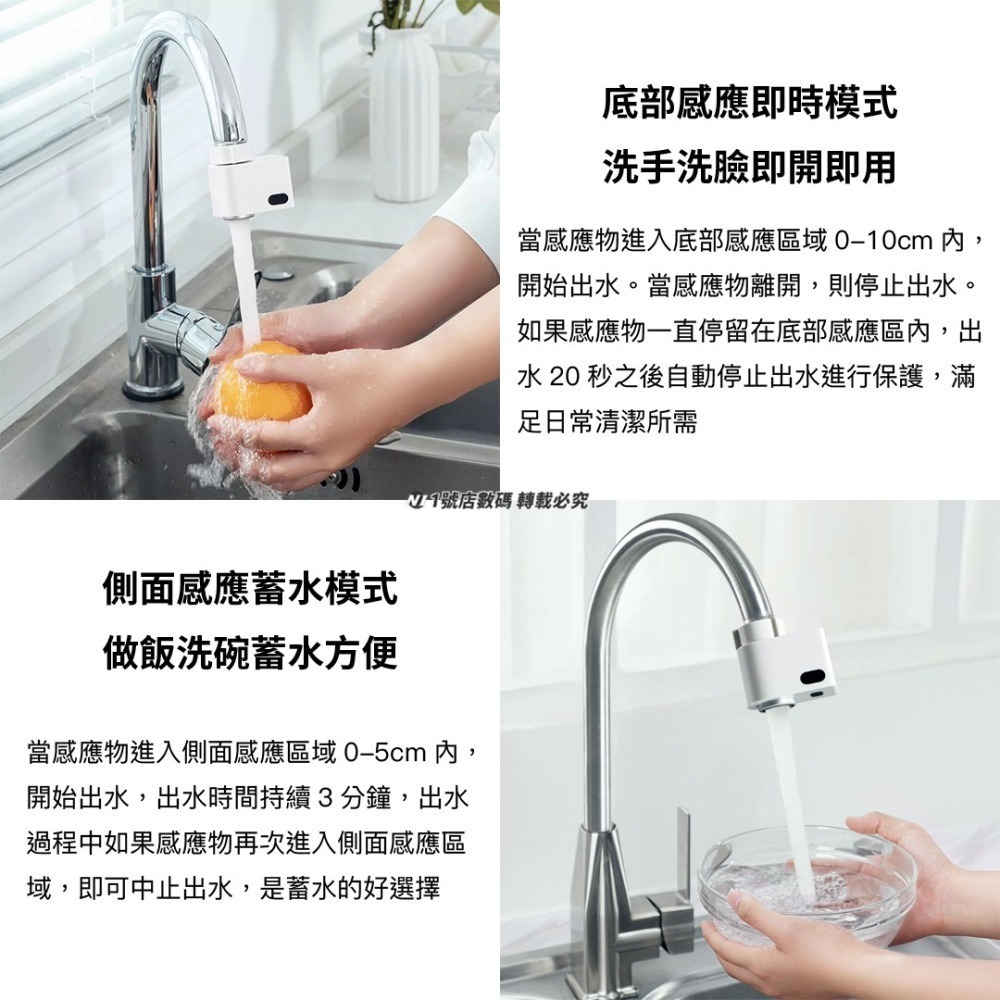 底部感應即時模式
洗手洗臉即開即用

當感應物進入底部感應區域 0–10cm 內，開始出水。當感應物離開，則停止出水。如果感應物一直停留在底部感應區內，出水 20 秒之後自動停止出水進行保護，滿足日常清潔所需

1號店數碼 轉載必究

側面感應蓄水模式
做飯洗碗蓄水方便

當感應物進入側面感應區域 0–5cm 內，開始出水，出水時間持續 3 分鐘，出水過程中如果感應物再次進入側面感應區域，即可中止出水，是蓄水的好選擇