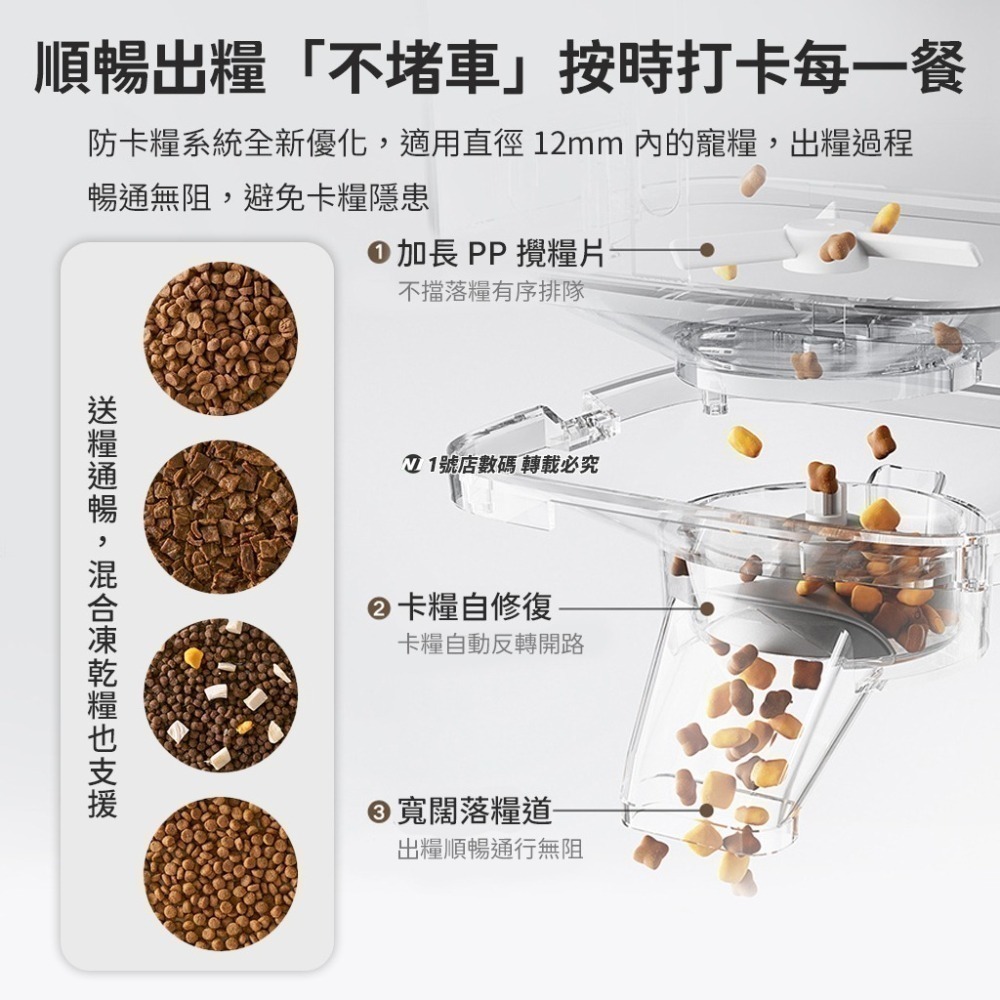 順暢出糧「不堵車」按時打卡每一餐

防卡糧系統全新優化，適用直徑 12mm 內的寵糧，出糧過程暢通無阻，避免卡糧隱患

送糧通暢，混合凍乾糧也支援

❶ 加長 PP 攪糧片
不擋落糧有序排隊

1號店數碼 轉載必究

❷ 卡糧自修復
卡糧自動反轉開路

❸ 寬闊落糧道
出糧順暢通行無阻